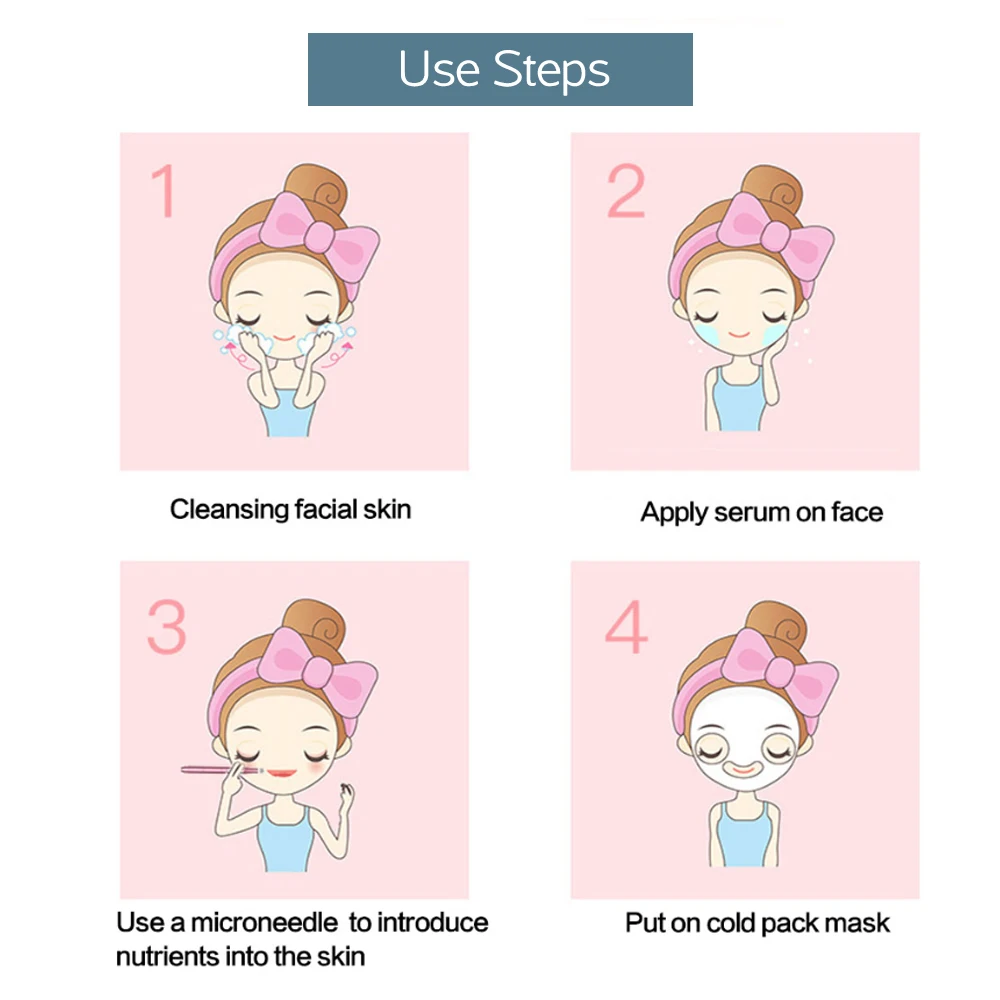 Use Steps

1

Cleansing facial skin

2

Apply serum on face

3

Use a microneedle to introduce nutrients into the skin

4

Put on cold pack mask