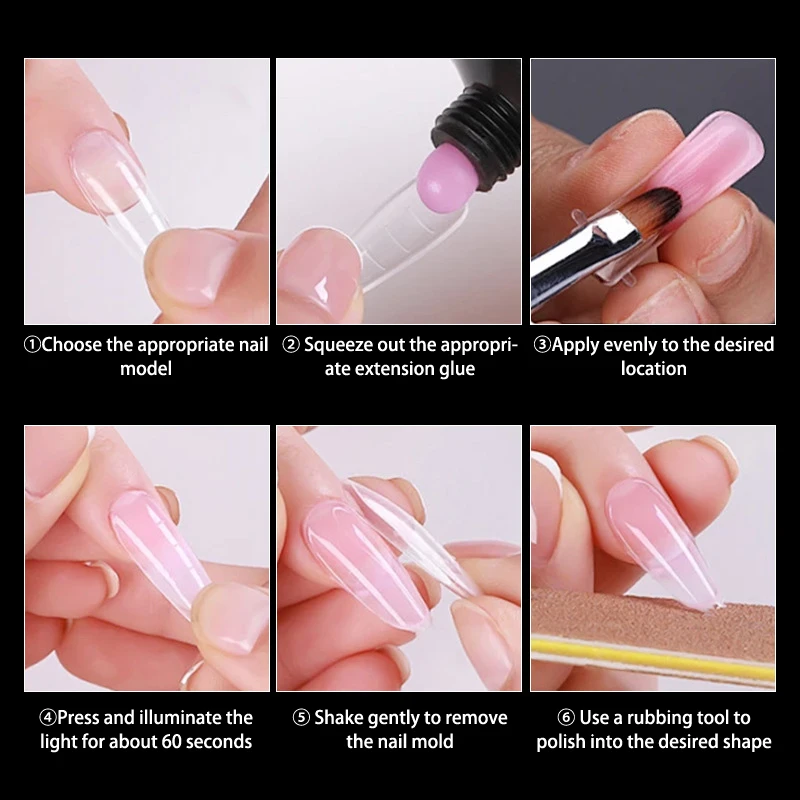 ①Choose the appropriate nail model

② Squeeze out the appropriate extension glue

③Apply evenly to the desired location

④Press and illuminate the light for about 60 seconds

⑤ Shake gently to remove the nail mold

⑥ Use a rubbing tool to polish into the desired shape