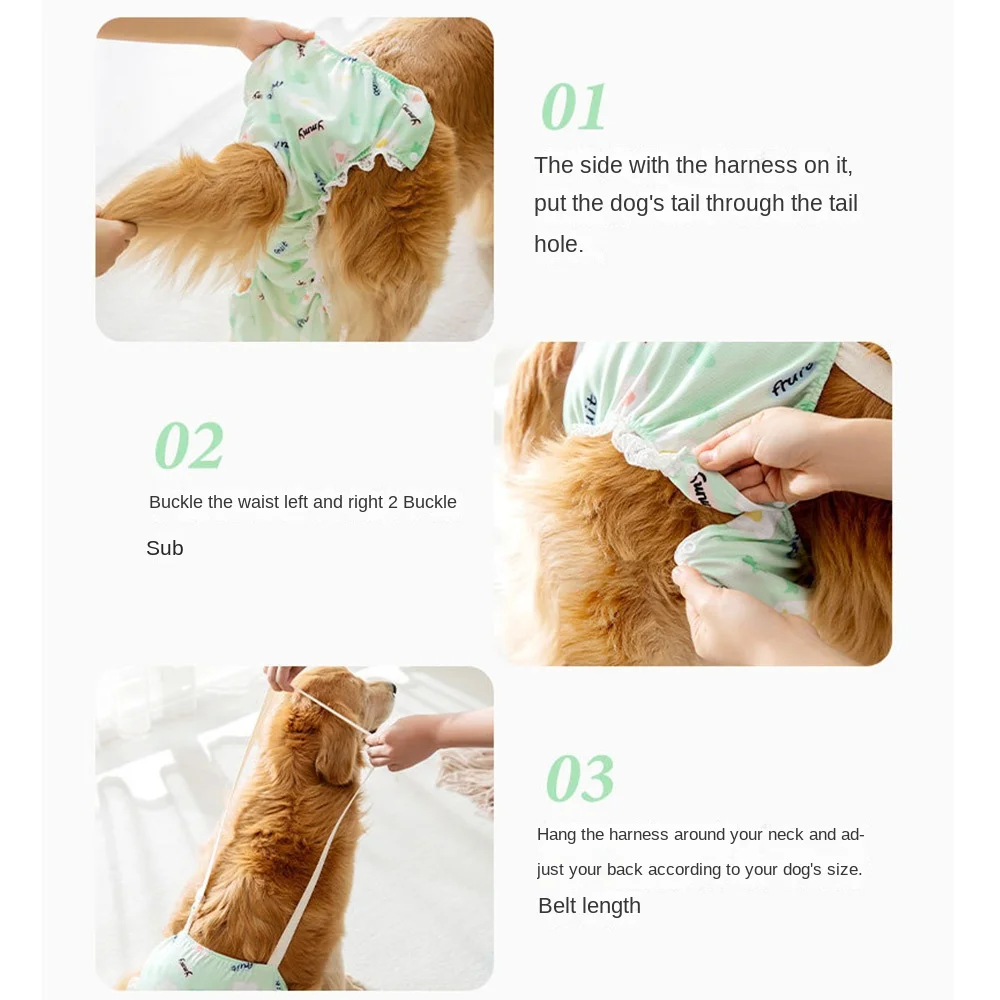 01

The side with the harness on it, put the dog's tail through the tail hole.

02

Buckle the waist left and right 2 Buckle

Sub

03

Hang the harness around your neck and adjust your back according to your dog's size.

Belt length