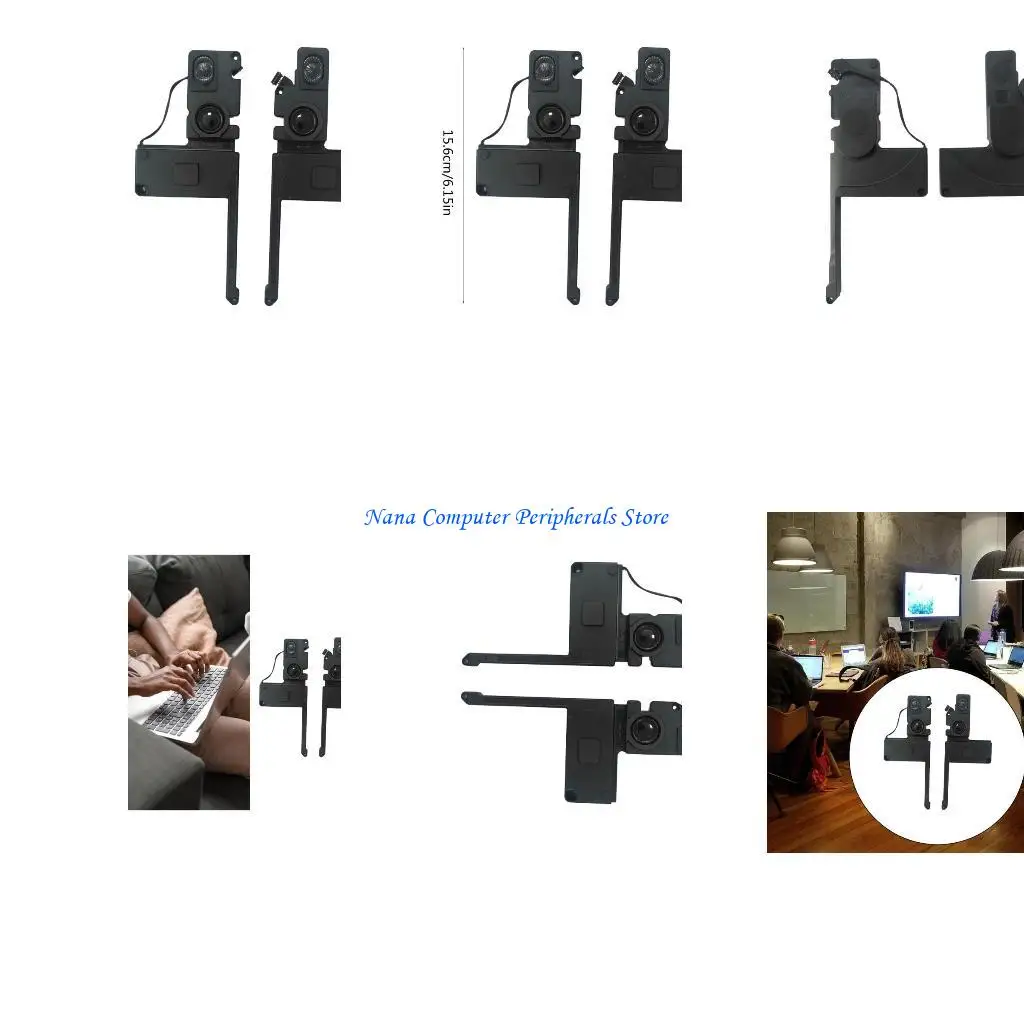 15.6cm/6.15in

Nana Computer Peripherals Store