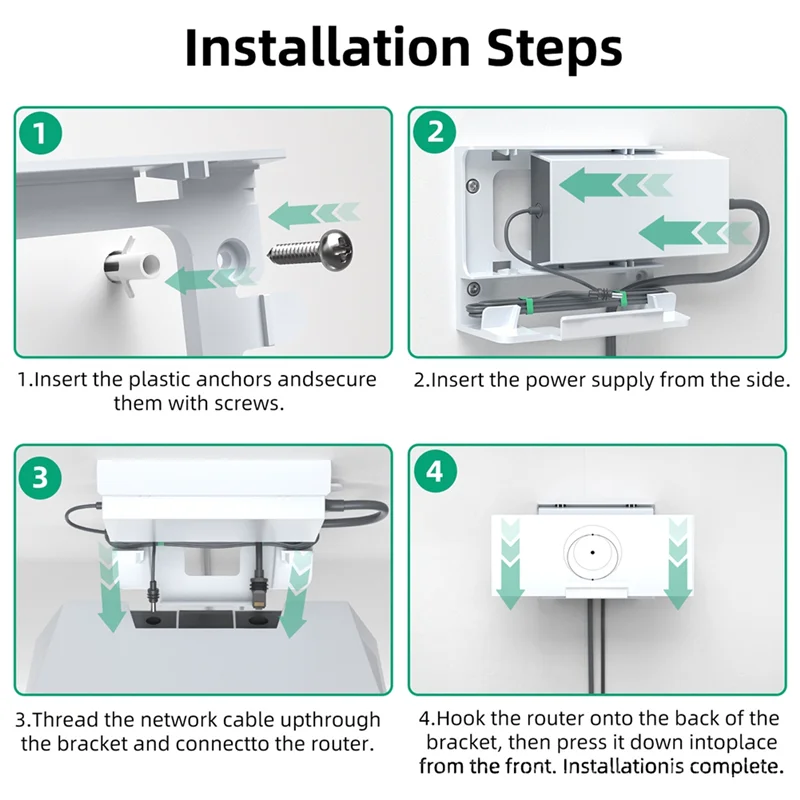 Installation Steps

1

1.Insert the plastic anchors andsecure them with screws.

2

2.Insert the power supply from the side.

3

3.Thread the network cable upthrough the bracket and connectto the router.

4

4.Hook the router onto the back of the bracket, then press it down intoplace from the front. Installationis complete.