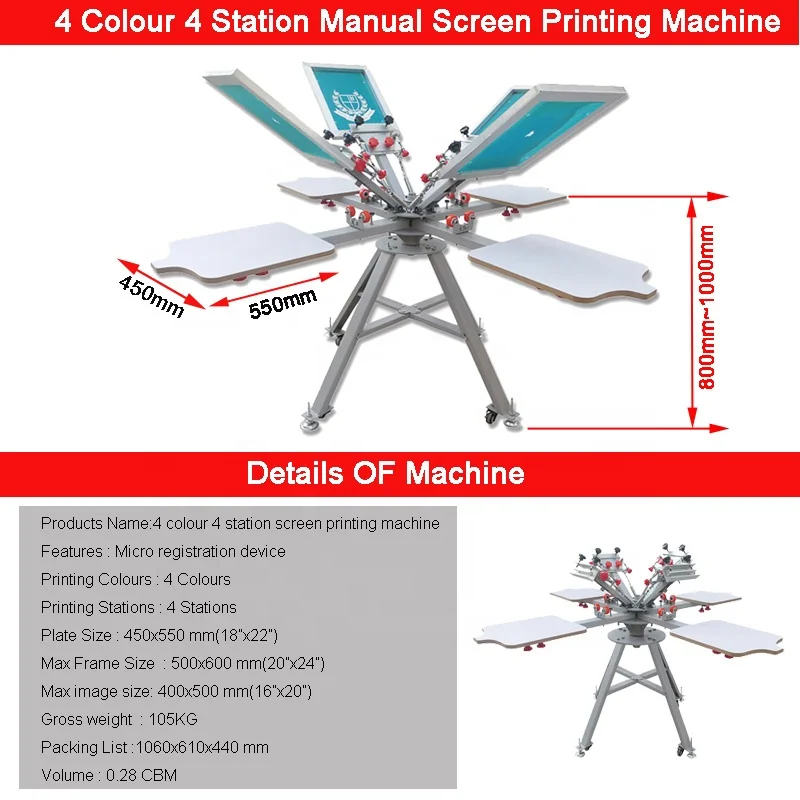 4 Colour 4 Station Manual Screen Printing Machine

450mm

550mm

800mm~1000mm

Details OF Machine

Products Name:4 colour 4 station screen printing machine

Features : Micro registration device

Printing Colours : 4 Colours

Printing Stations : 4 Stations

Plate Size : 450x550 mm(18"x22")

Max Frame Size : 500x600 mm(20"x24")

Max image size: 400x500 mm(16"x20")

Gross weight : 105KG

Packing List :1060x610x440 mm

Volume : 0.28 CBM