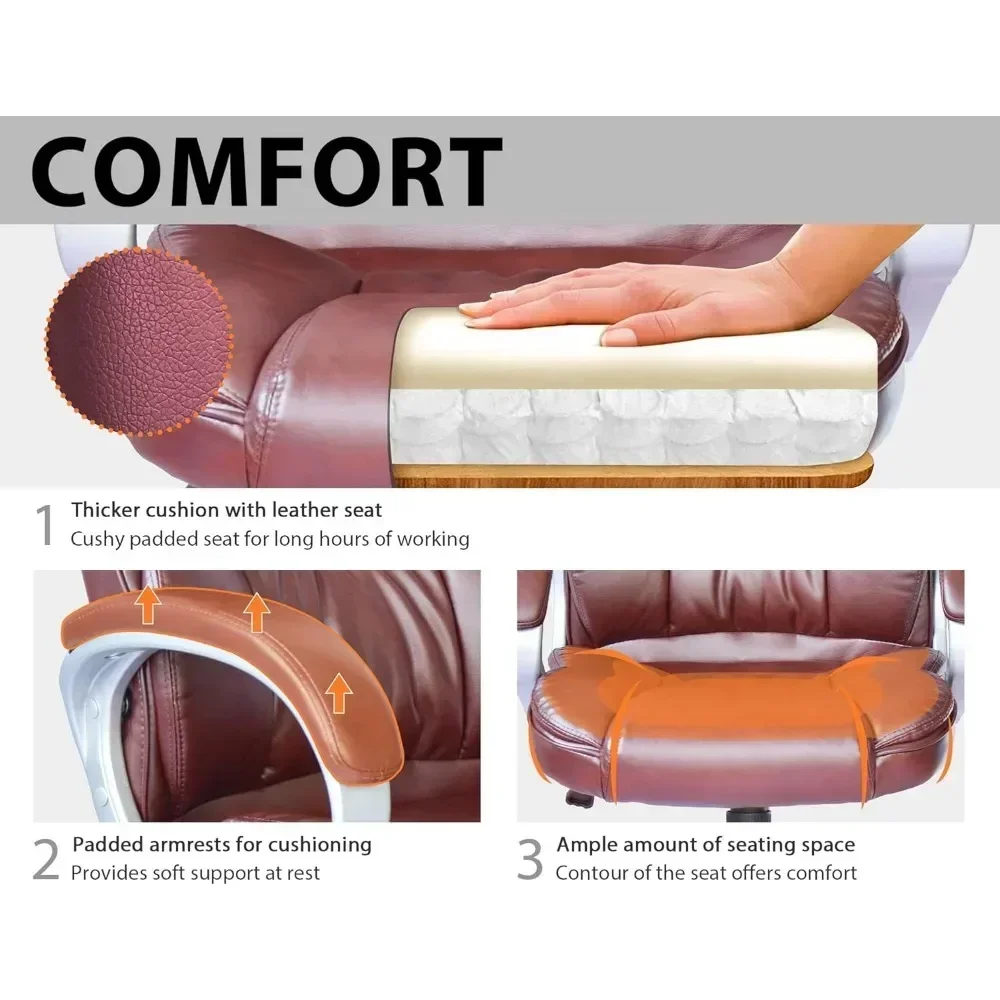 COMFORT

1 Thicker cushion with leather seat
Cushy padded seat for long hours of working

2 Padded armrests for cushioning
Provides soft support at rest

3 Ample amount of seating space
Contour of the seat offers comfort