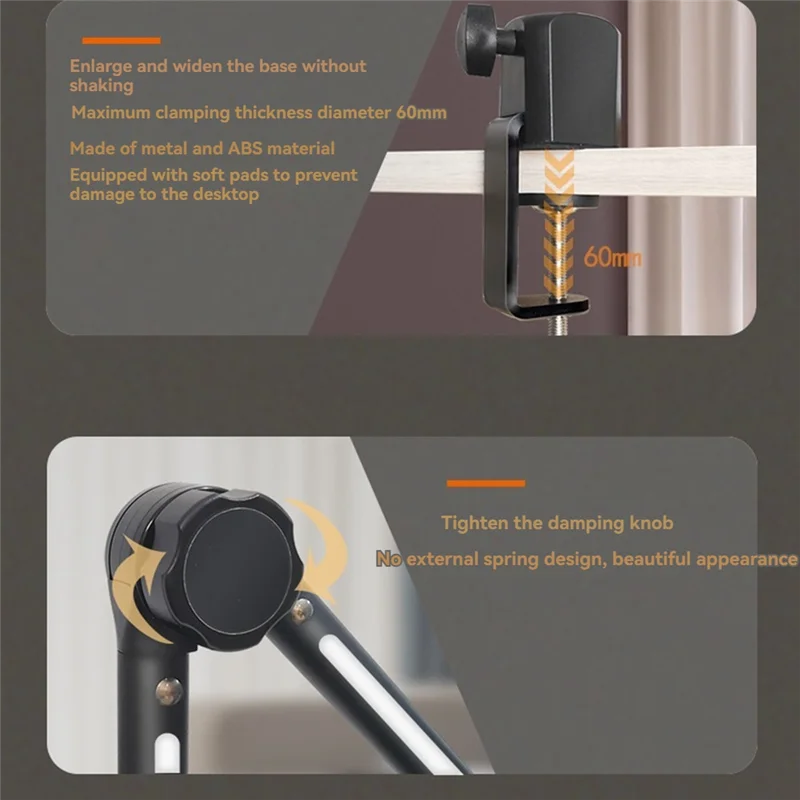 Enlarge and widen the base without shaking

Maximum clamping thickness diameter 60mm

Made of metal and ABS material

Equipped with soft pads to prevent damage to the desktop

60mm

Tighten the damping knob

No external spring design, beautiful appearance