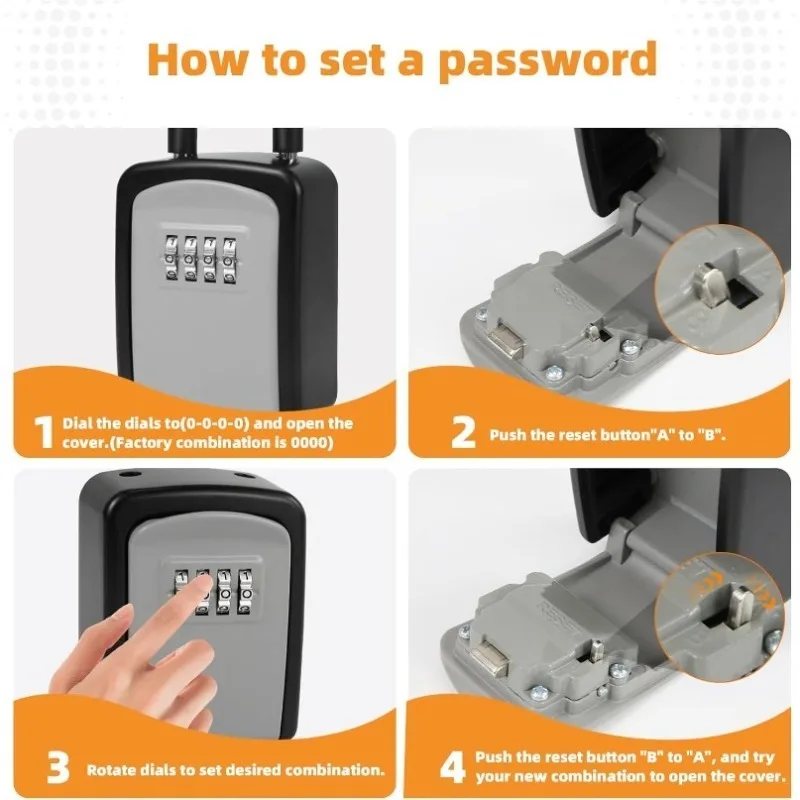 How to set a password

1 Dial the dials to(0-0-0-0) and open the cover.(Factory combination is 0000)

2 Push the reset button"A" to "B".

3 Rotate dials to set desired combination.

4 Push the reset button "B" to "A", and try your new combination to open the cover.