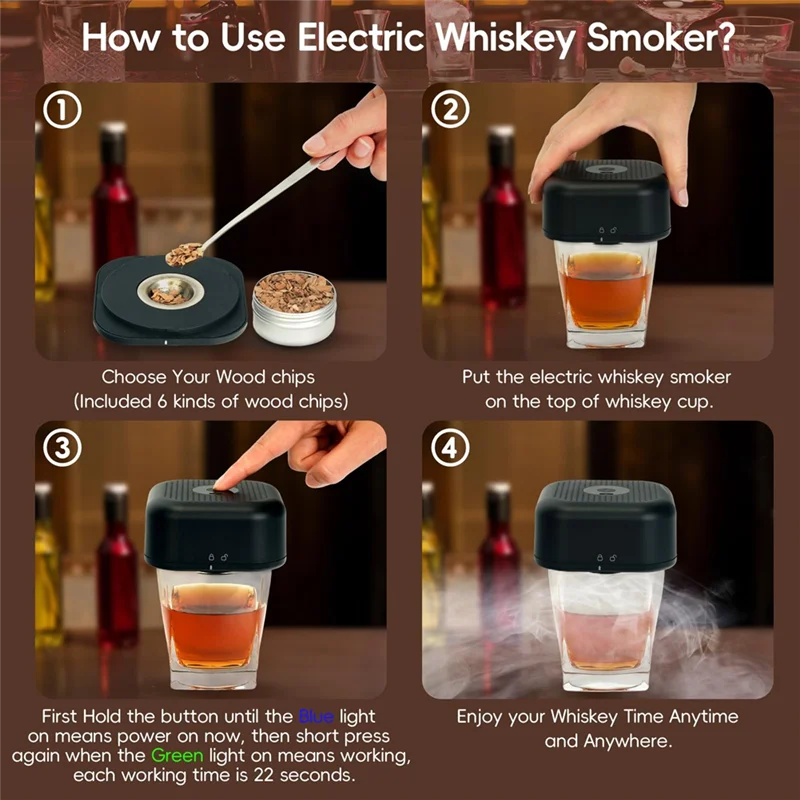 How to Use Electric Whiskey Smoker?

①

Choose Your Wood chips
(Included 6 kinds of wood chips)

②

Put the electric whiskey smoker on the top of whiskey cup.

③

First Hold the button until the Blue light on means power on now, then short press again when the Green light on means working, each working time is 22 seconds.

④

Enjoy your Whiskey Time Anytime and Anywhere.