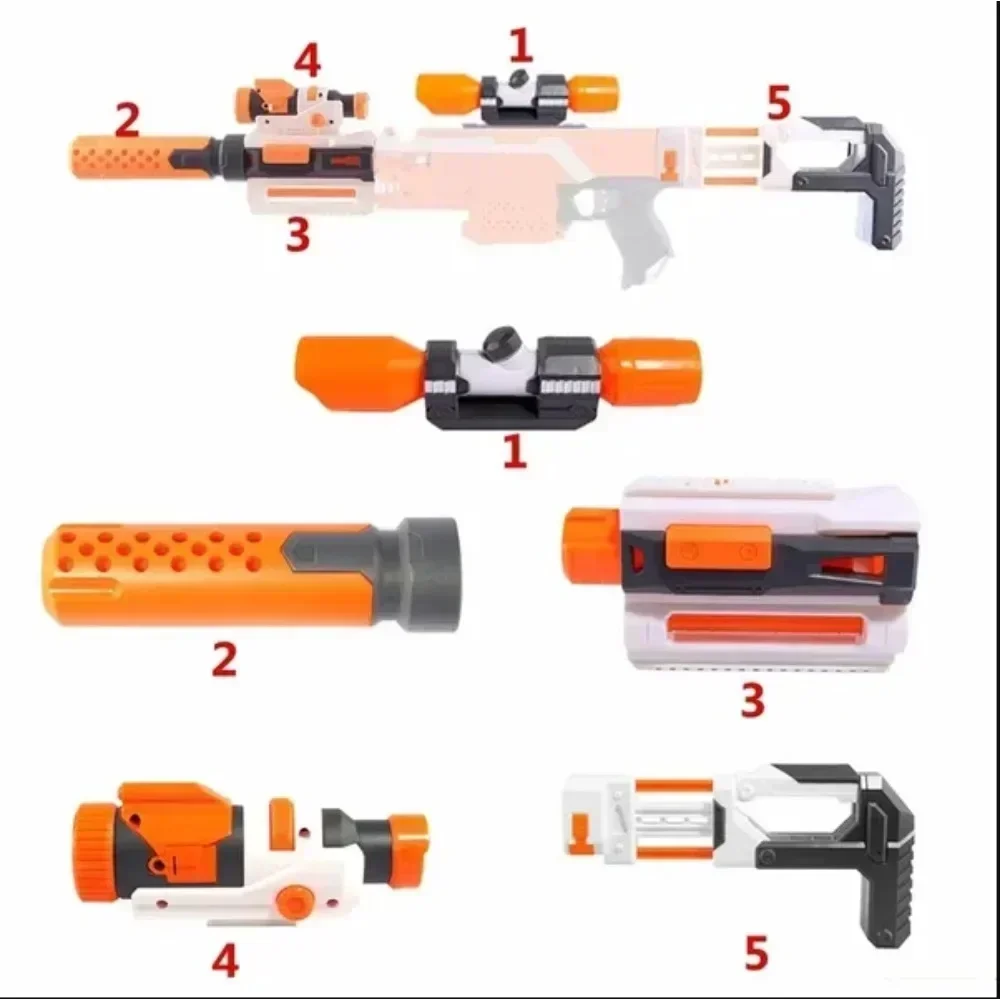 4
1
2
5
3
1
2
3
4
5