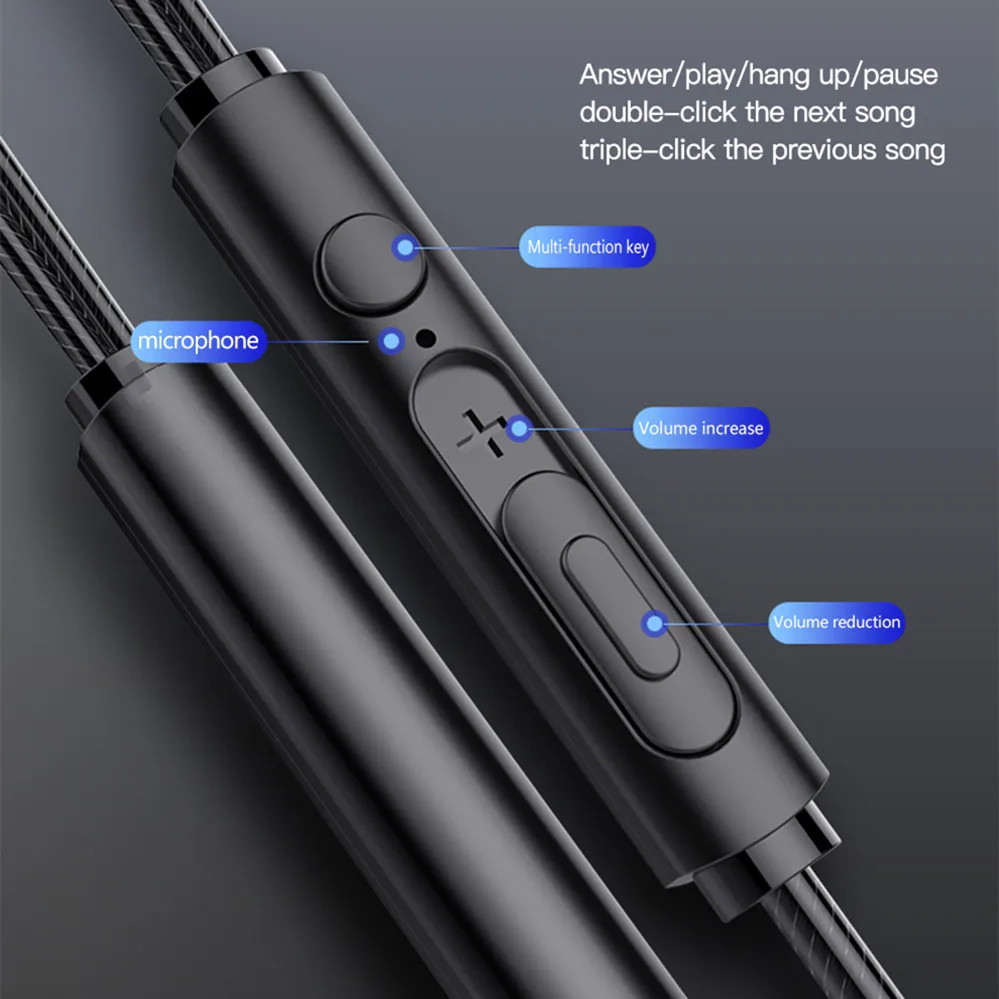 Answer/play/hang up/pause
double-click the next song
triple-click the previous song

Multi-function key

microphone

+

Volume increase

Volume reduction