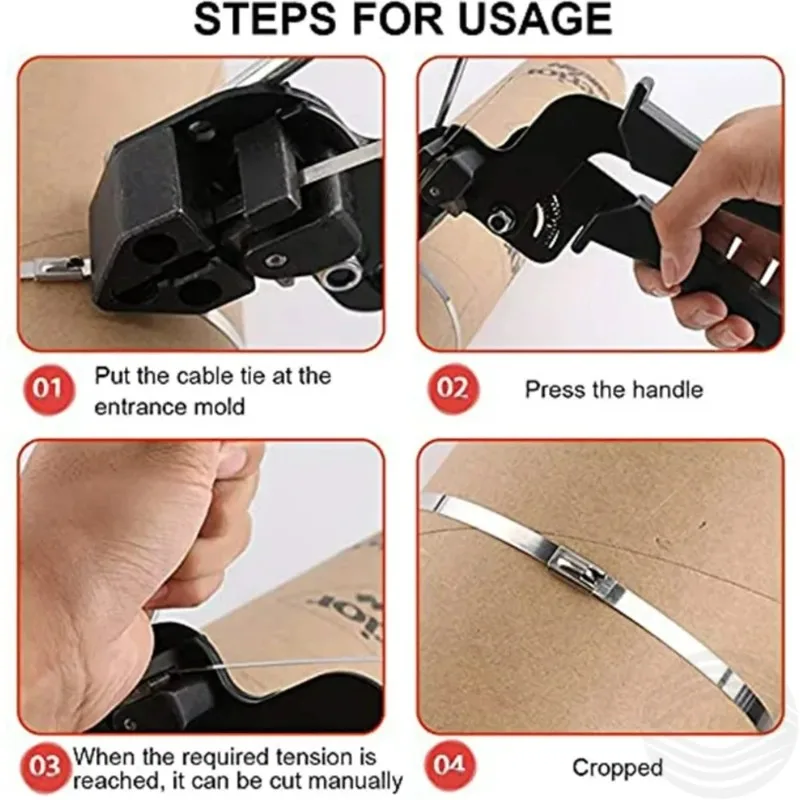 STEPS FOR USAGE

01 Put the cable tie at the entrance mold

02 Press the handle

03 When the required tension is reached, it can be cut manually

04 Cropped