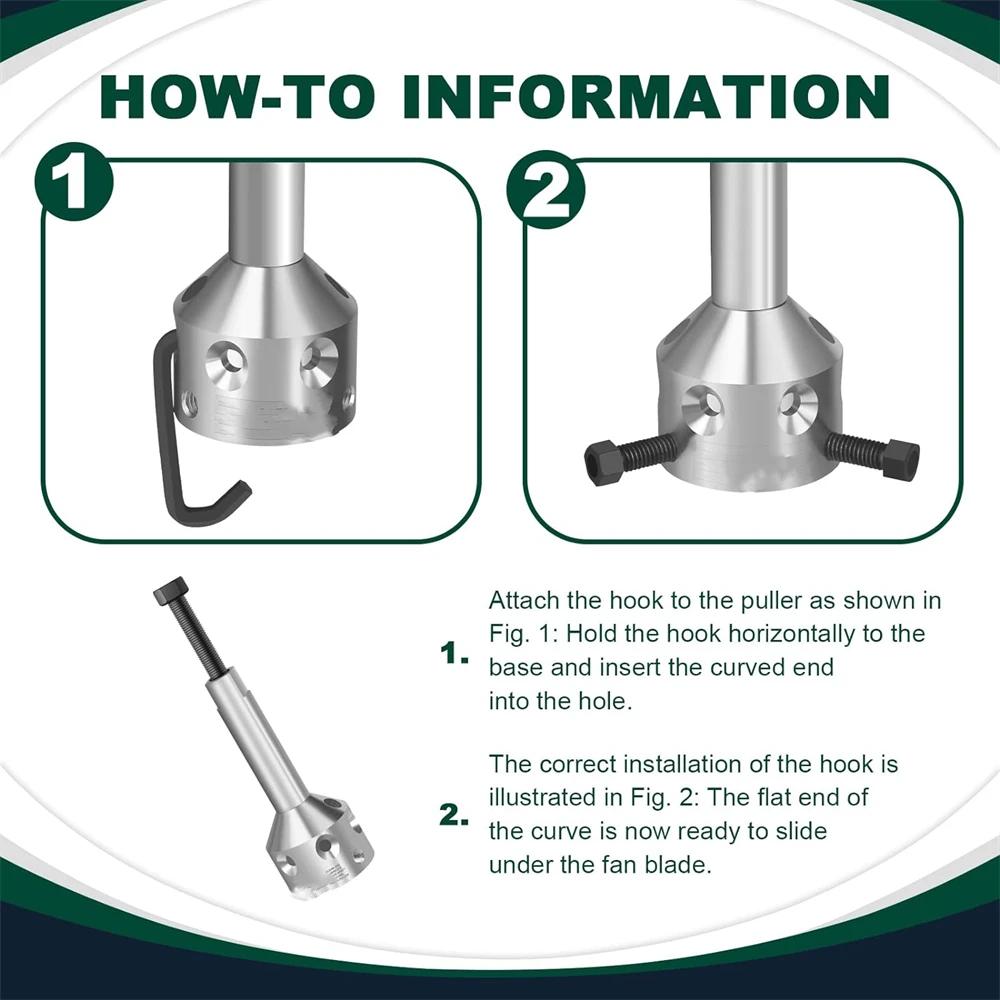 HOW-TO INFORMATION

1

2

1. Attach the hook to the puller as shown in Fig. 1: Hold the hook horizontally to the base and insert the curved end into the hole.

2. The correct installation of the hook is illustrated in Fig. 2: The flat end of the curve is now ready to slide under the fan blade.