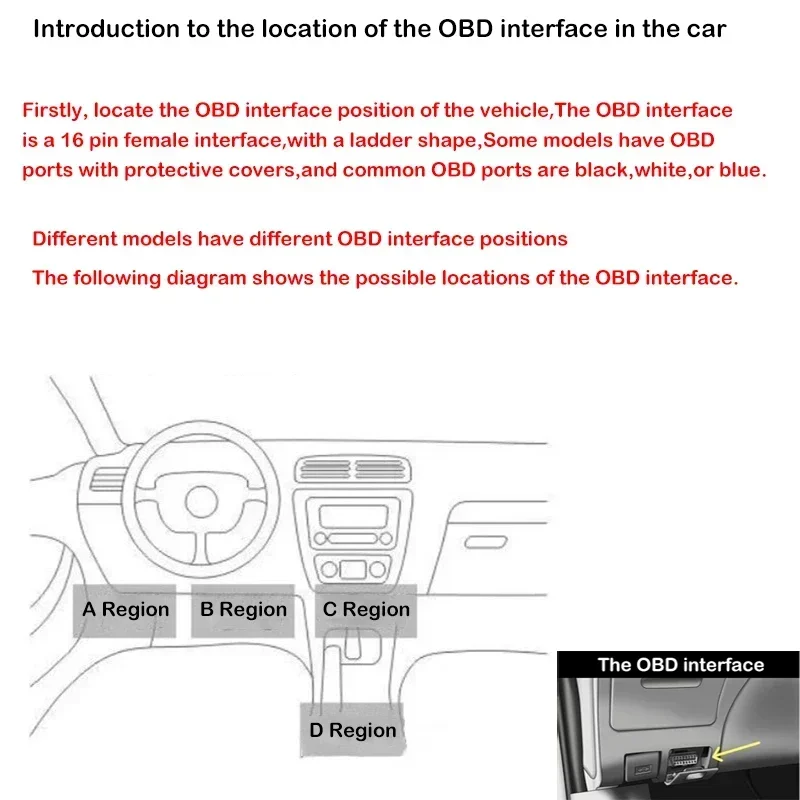 Introduction to the location of the OBD interface in the car

Firstly, locate the OBD interface position of the vehicle,The OBD interface is a 16 pin female interface,with a ladder shape,Some models have OBD ports with protective covers,and common OBD ports are black,white,or blue.

Different models have different OBD interface positions

The following diagram shows the possible locations of the OBD interface.

A Region

B Region

C Region

D Region

The OBD interface