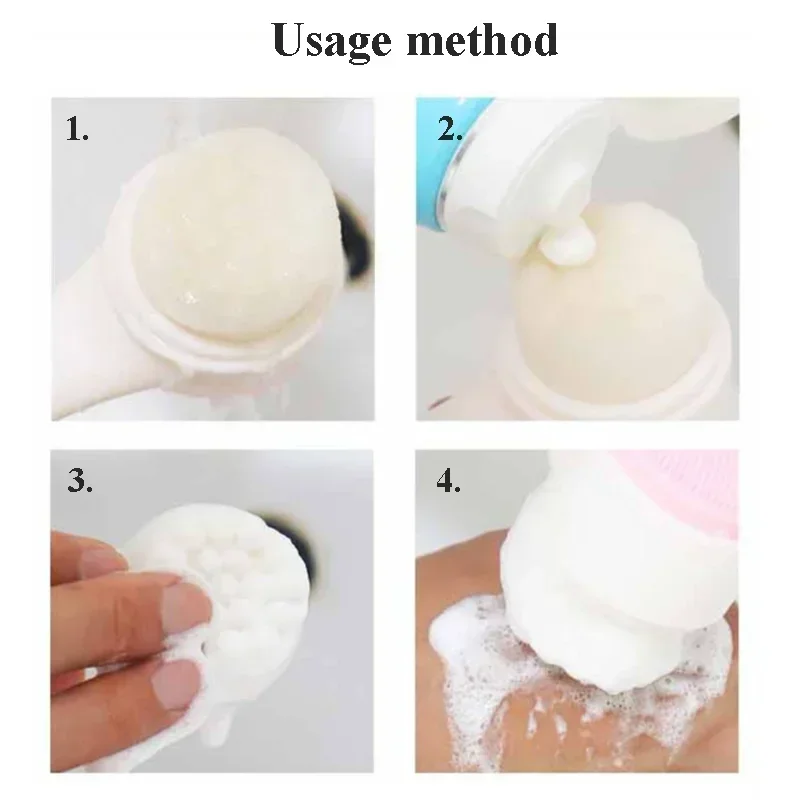 Usage method

1.

2.

3.

4.