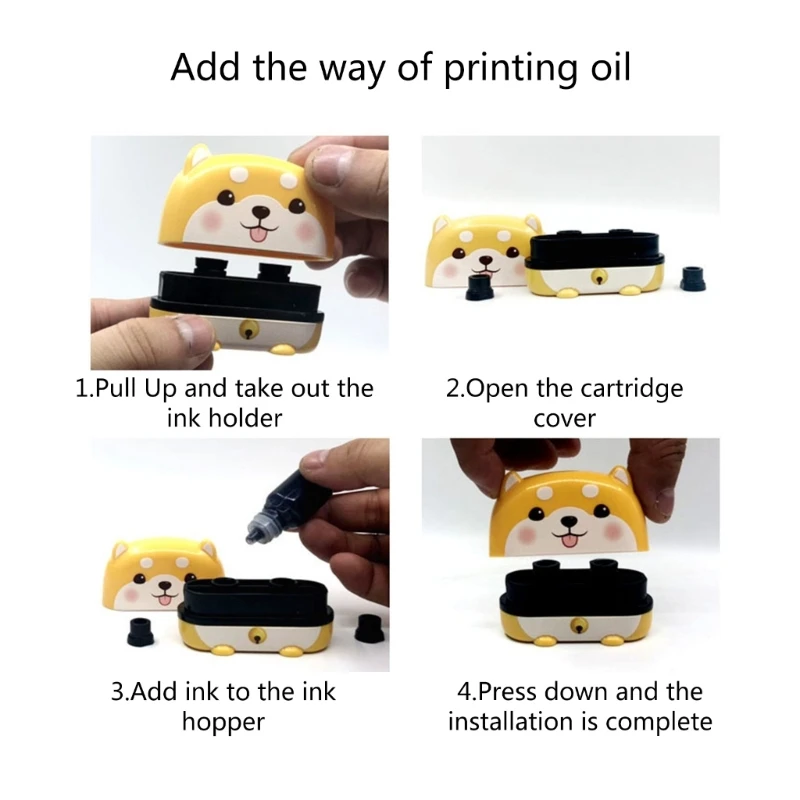 Add the way of printing oil

1.Pull Up and take out the ink holder

2.Open the cartridge cover

3.Add ink to the ink hopper

4.Press down and the installation is complete