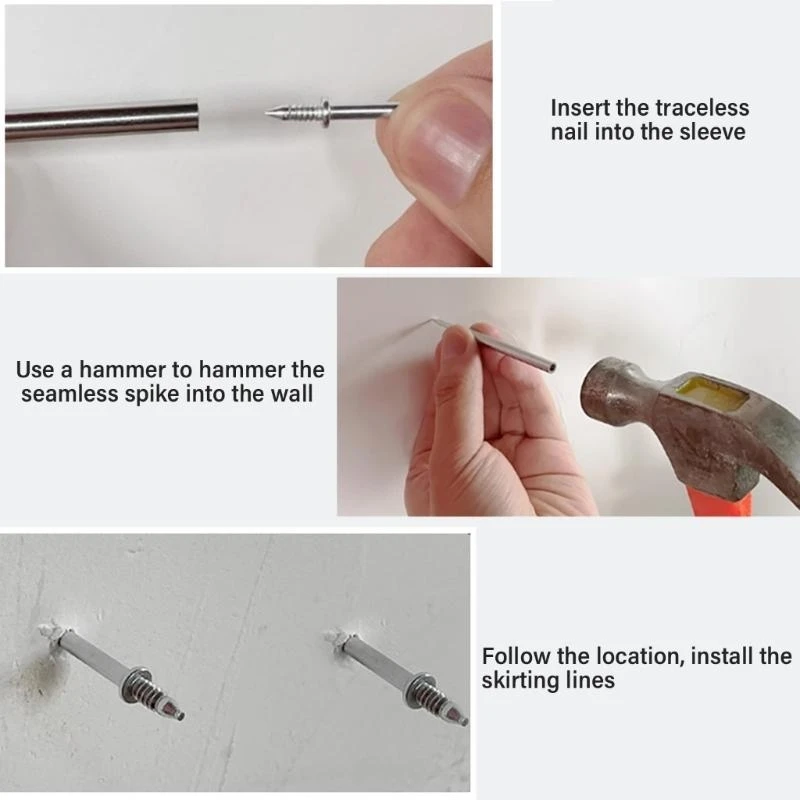 Insert the traceless nail into the sleeve

Use a hammer to hammer the seamless spike into the wall

Follow the location, install the skirting lines