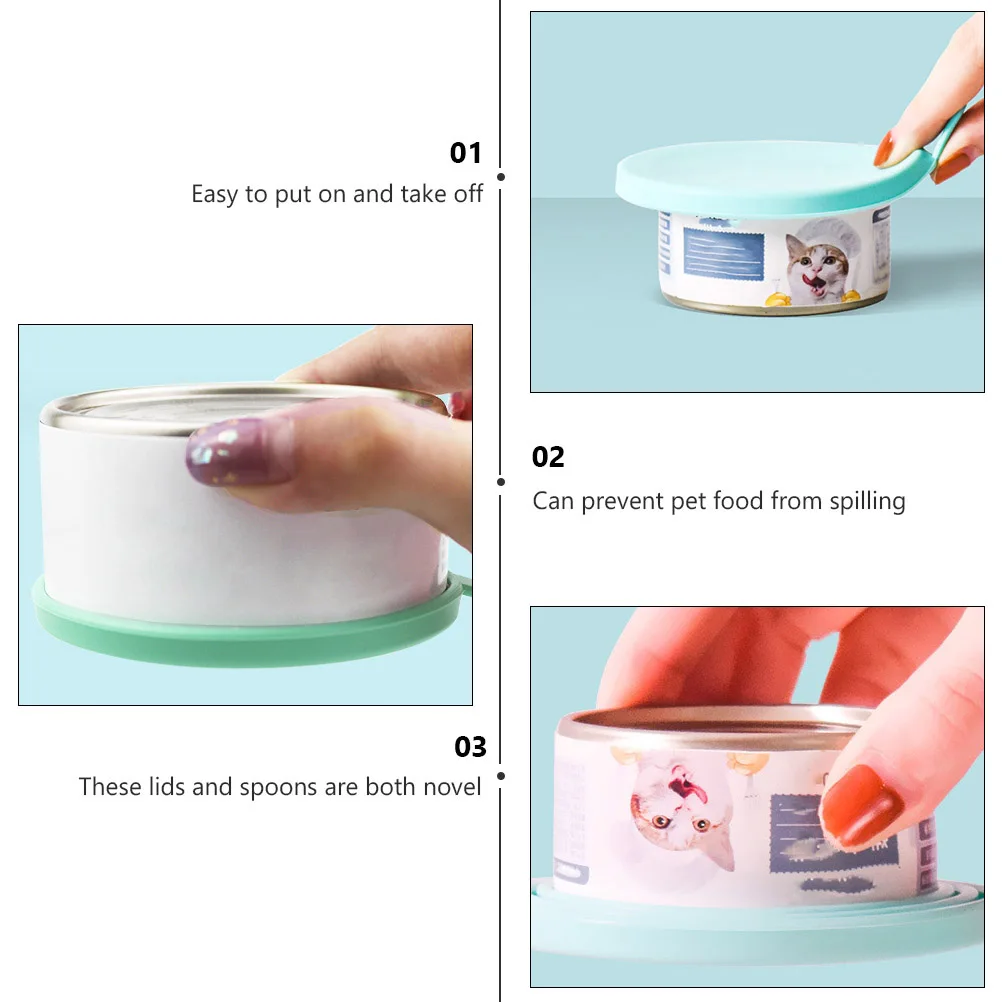 01
Easy to put on and take off

02
Can prevent pet food from spilling

03
These lids and spoons are both novel