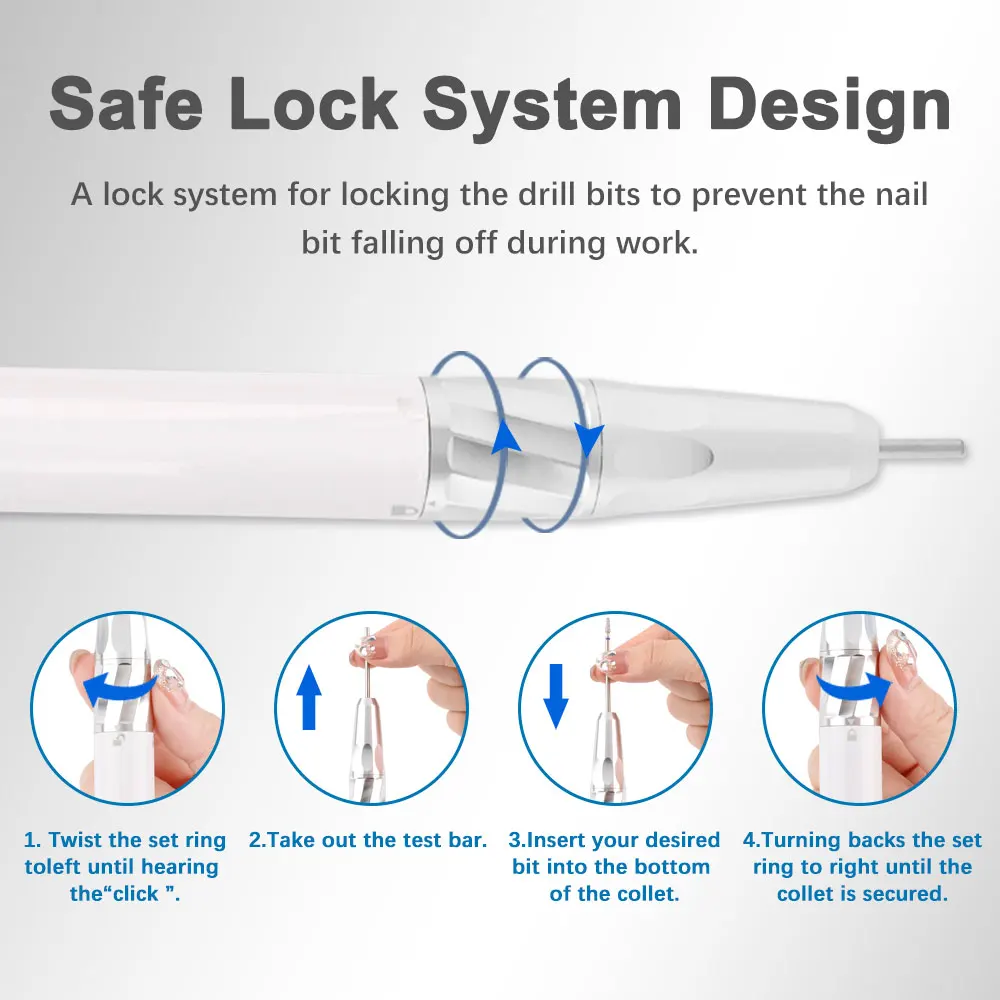 Safe Lock System Design

A lock system for locking the drill bits to prevent the nail bit falling off during work.

1. Twist the set ring toleft until hearing the“click ”.

2.Take out the test bar.

3.Insert your desired bit into the bottom of the collet.

4.Turning backs the set ring to right until the collet is secured.