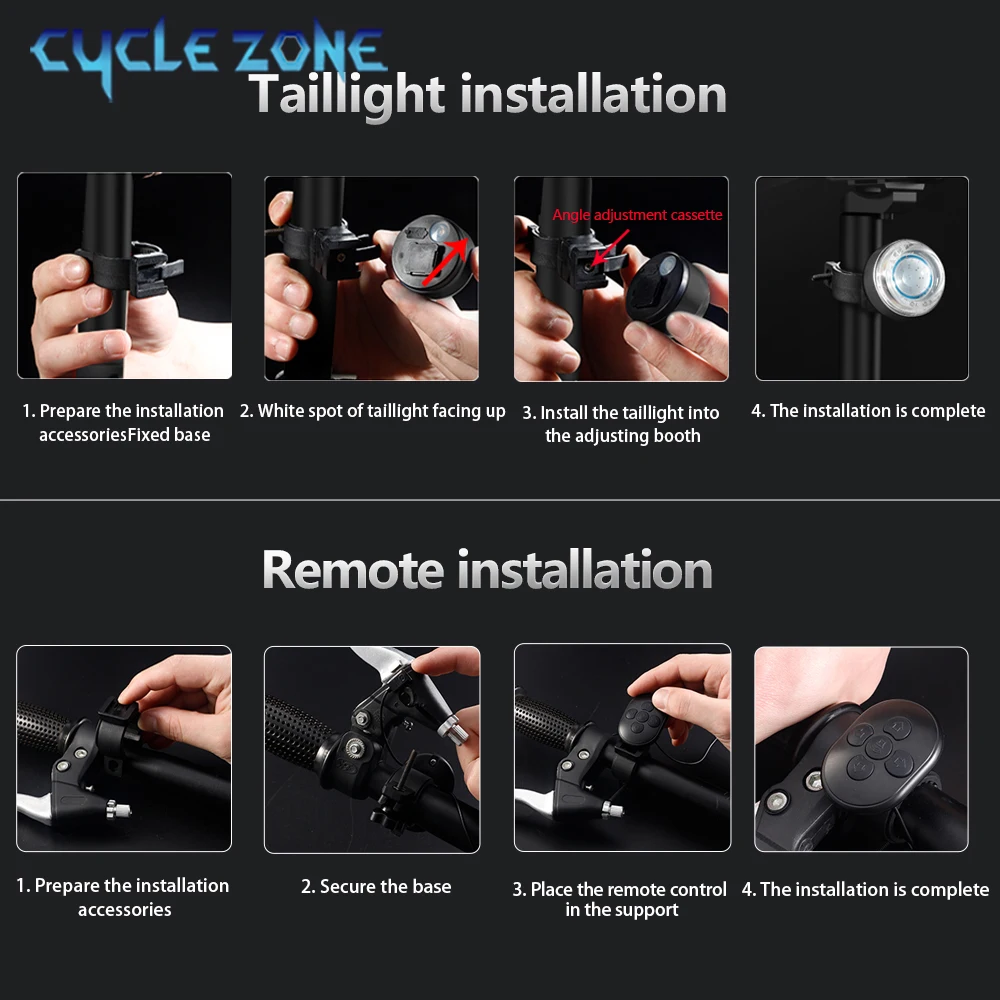 CYCLE ZONE

Taillight installation

Angle adjustment cassette

1. Prepare the installation accessoriesFixed base

2. White spot of taillight facing up

3. Install the taillight into the adjusting booth

4. The installation is complete

Remote installation

1. Prepare the installation accessories

2. Secure the base

3. Place the remote control in the support

4. The installation is complete