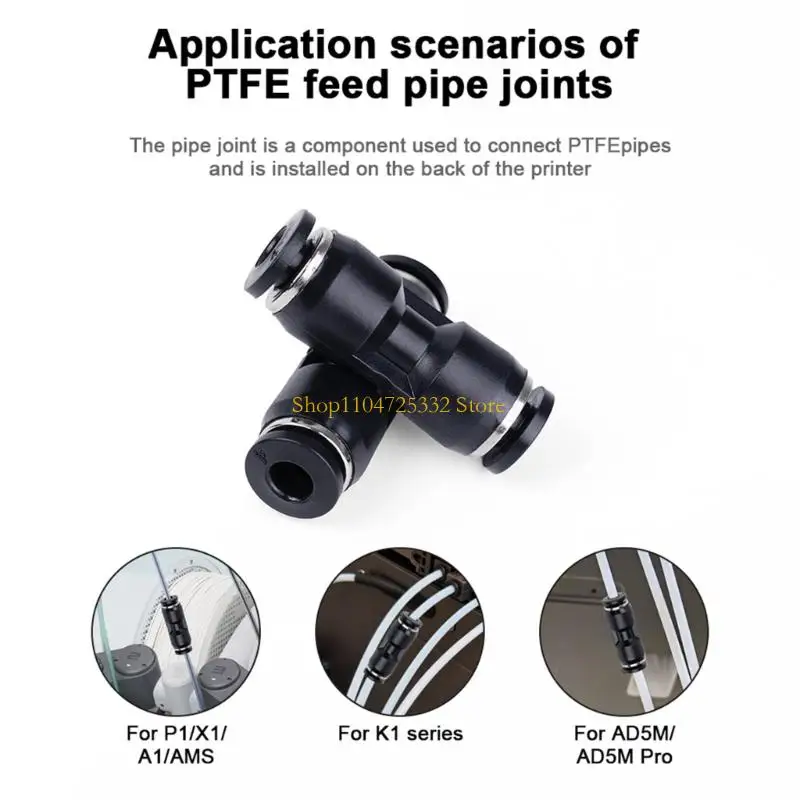 Application scenarios of PTFE feed pipe joints

The pipe joint is a component used to connect PTFEpipes and is installed on the back of the printer

Shop1104725332 Store

For P1/X1/ A1/AMS

For K1 series

For AD5M/ AD5M Pro