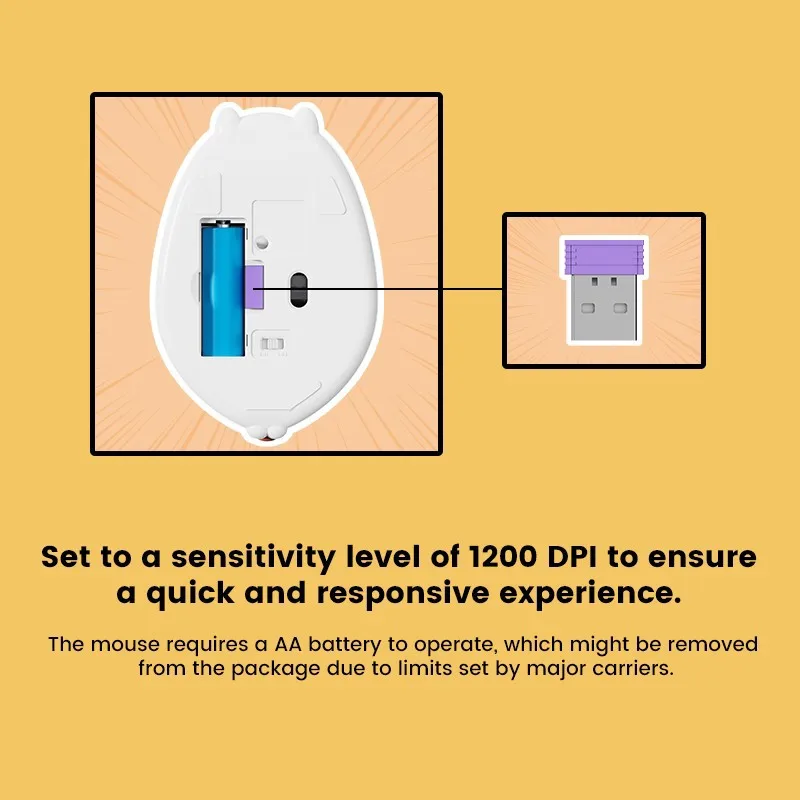 Set to a sensitivity level of 1200 DPI to ensure a quick and responsive experience.

The mouse requires a AA battery to operate, which might be removed from the package due to limits set by major carriers.