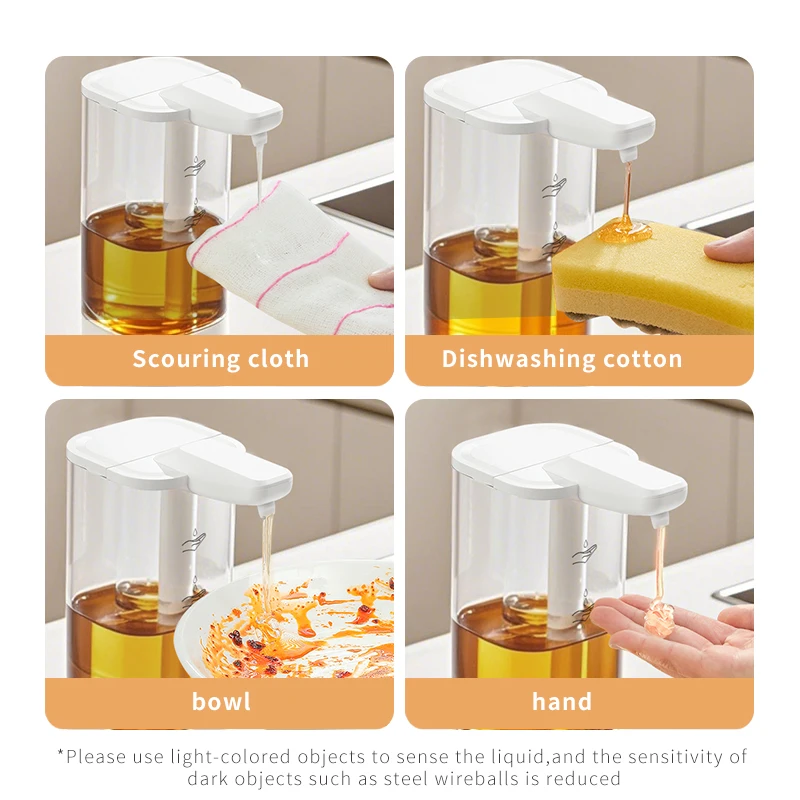 Scouring cloth

Dishwashing cotton

bowl

hand

*Please use light-colored objects to sense the liquid,and the sensitivity of dark objects such as steel wireballs is reduced