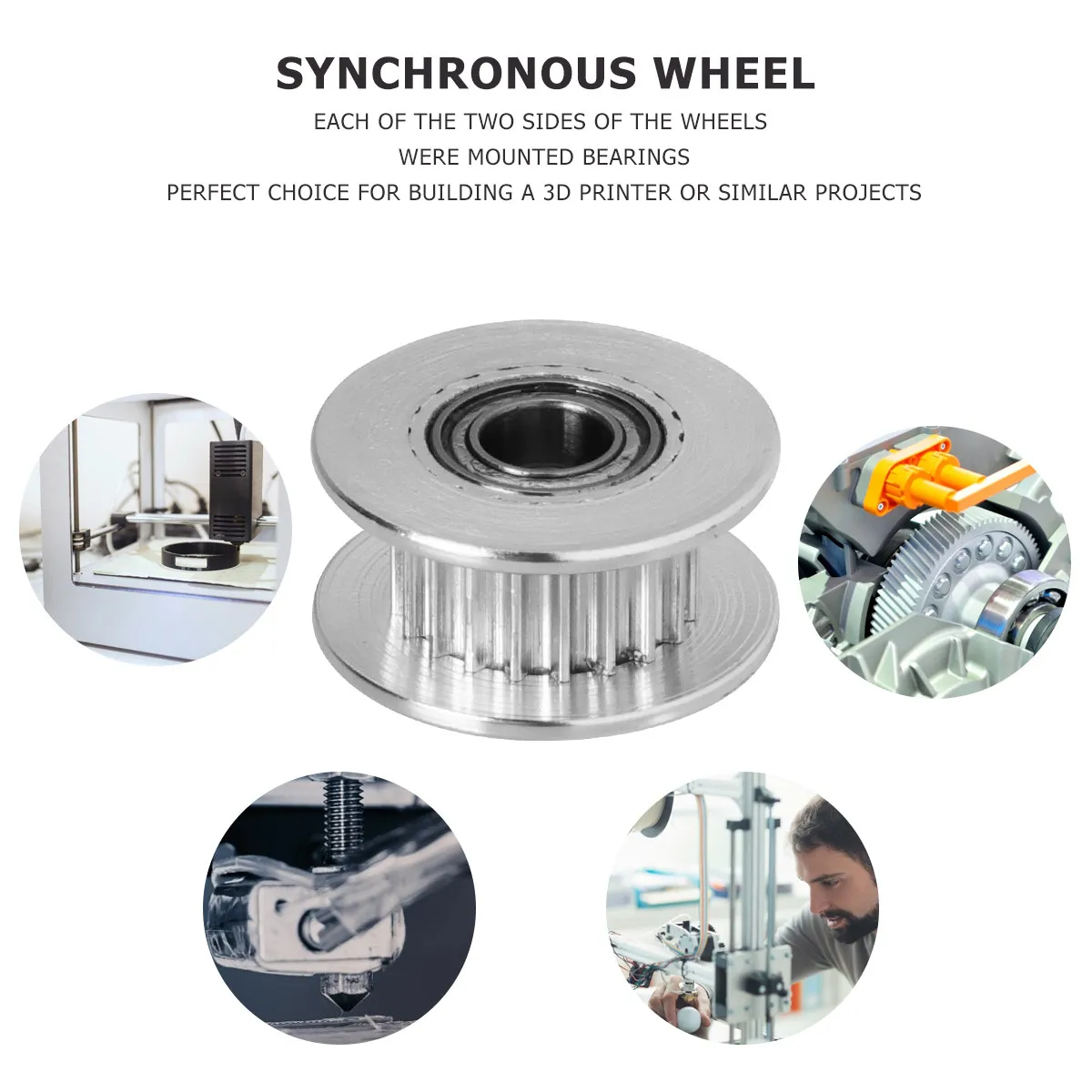 SYNCHRONOUS WHEEL

EACH OF THE TWO SIDES OF THE WHEELS
WERE MOUNTED BEARINGS
PERFECT CHOICE FOR BUILDING A 3D PRINTER OR SIMILAR PROJECTS