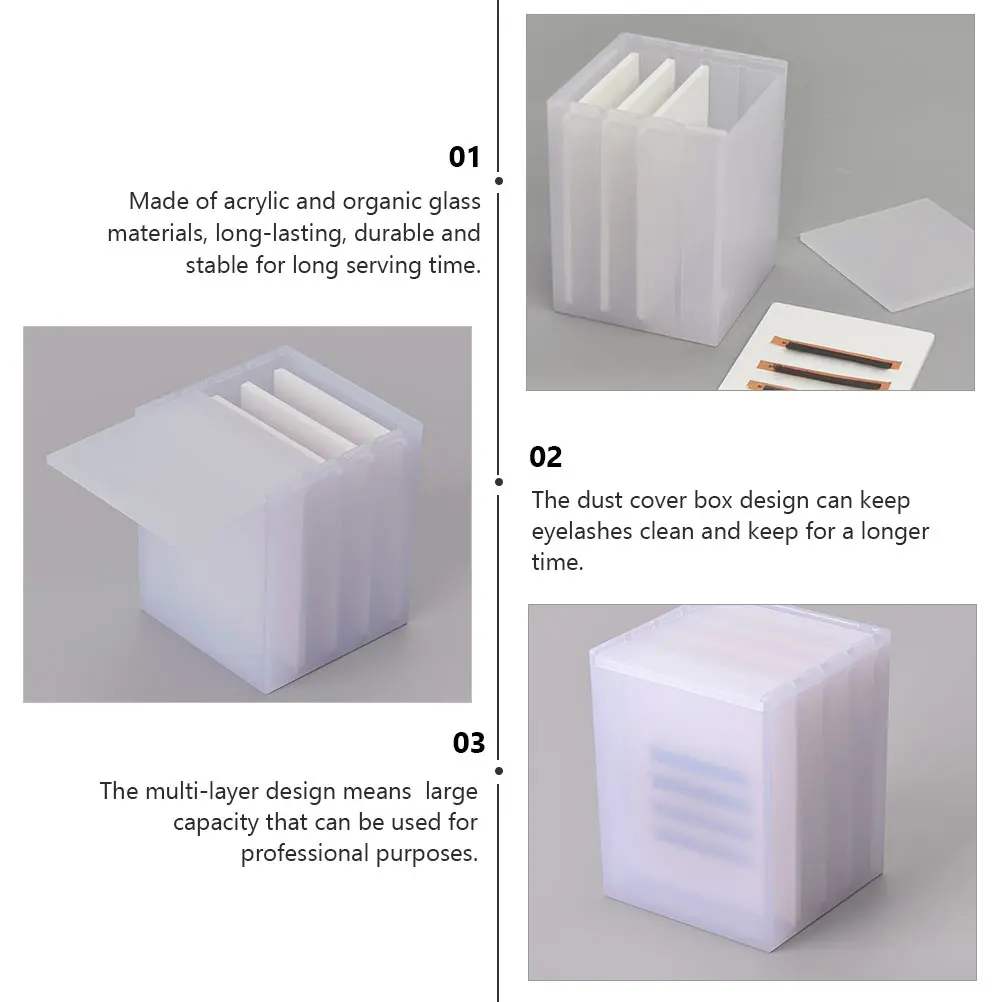 01

Made of acrylic and organic glass materials, long-lasting, durable and stable for long serving time.

02

The dust cover box design can keep eyelashes clean and keep for a longer time.

03

The multi-layer design means large capacity that can be used for professional purposes.