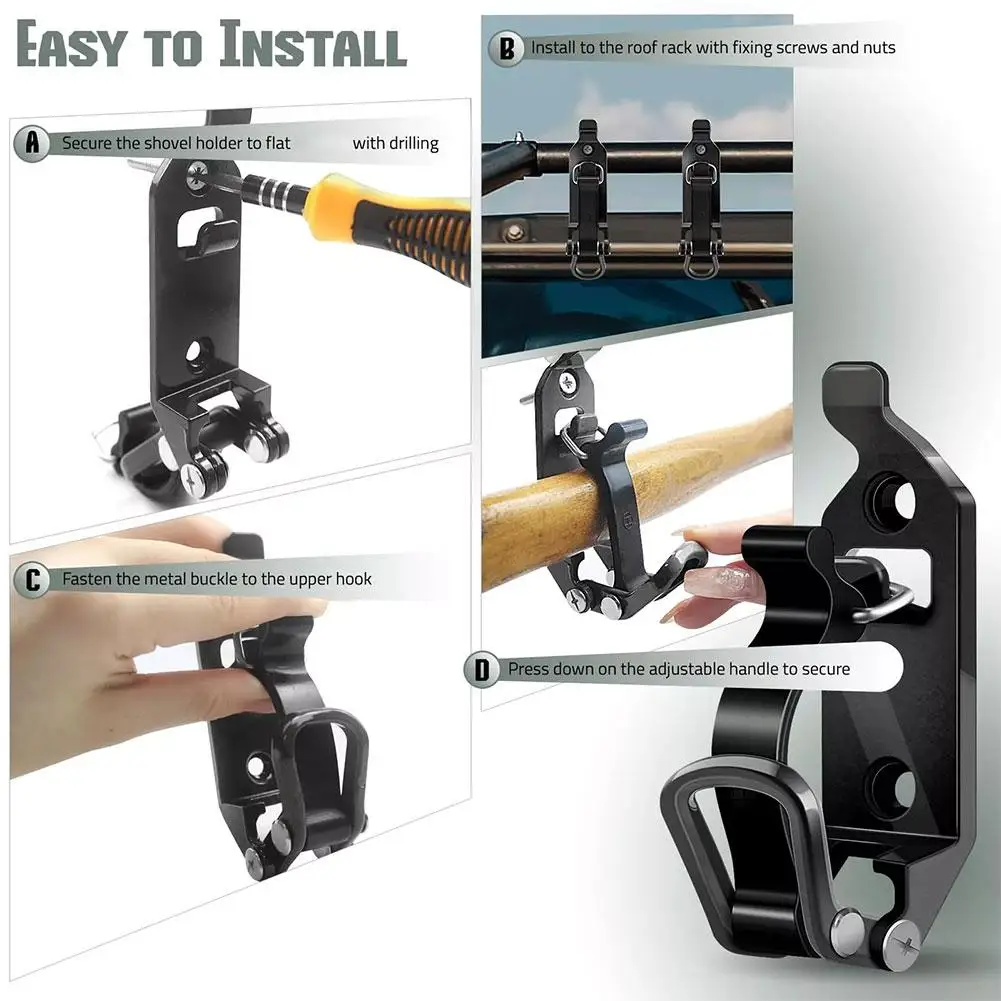 EASY TO INSTALL

A Secure the shovel holder to flat with drilling

B Install to the roof rack with fixing screws and nuts

C Fasten the metal buckle to the upper hook

D Press down on the adjustable handle to secure