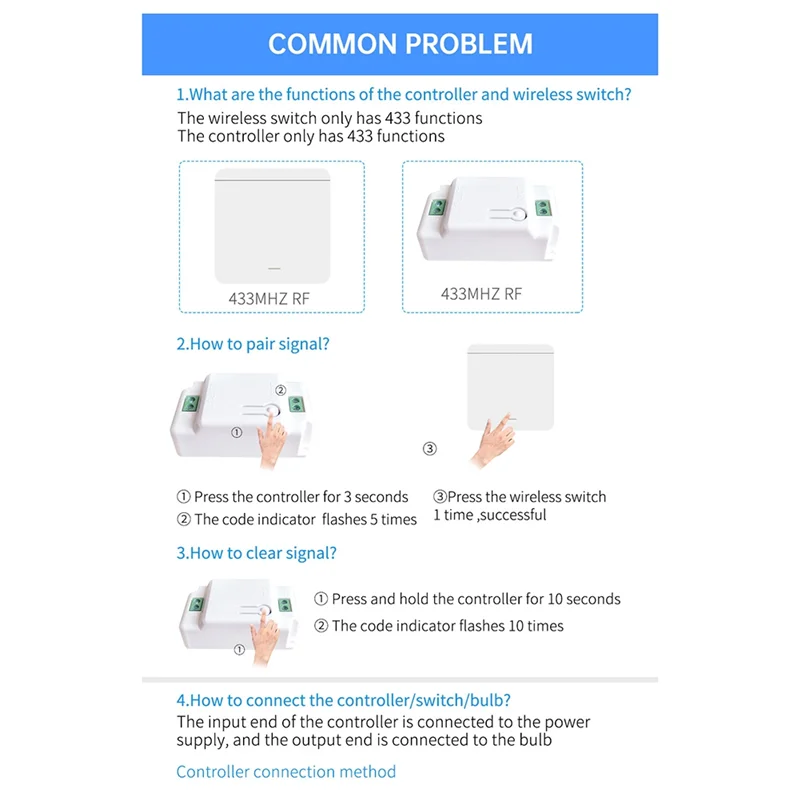 COMMON PROBLEM

1.What are the functions of the controller and wireless switch?
The wireless switch only has 433 functions
The controller only has 433 functions

433MHZ RF

433MHZ RF

2.How to pair signal?

②

①

③

① Press the controller for 3 seconds
② The code indicator flashes 5 times

③Press the wireless switch 1 time ,successful

3.How to clear signal?

①

① Press and hold the controller for 10 seconds
② The code indicator flashes 10 times

4.How to connect the controller/switch/bulb?
The input end of the controller is connected to the power supply, and the output end is connected to the bulb

Controller connection method