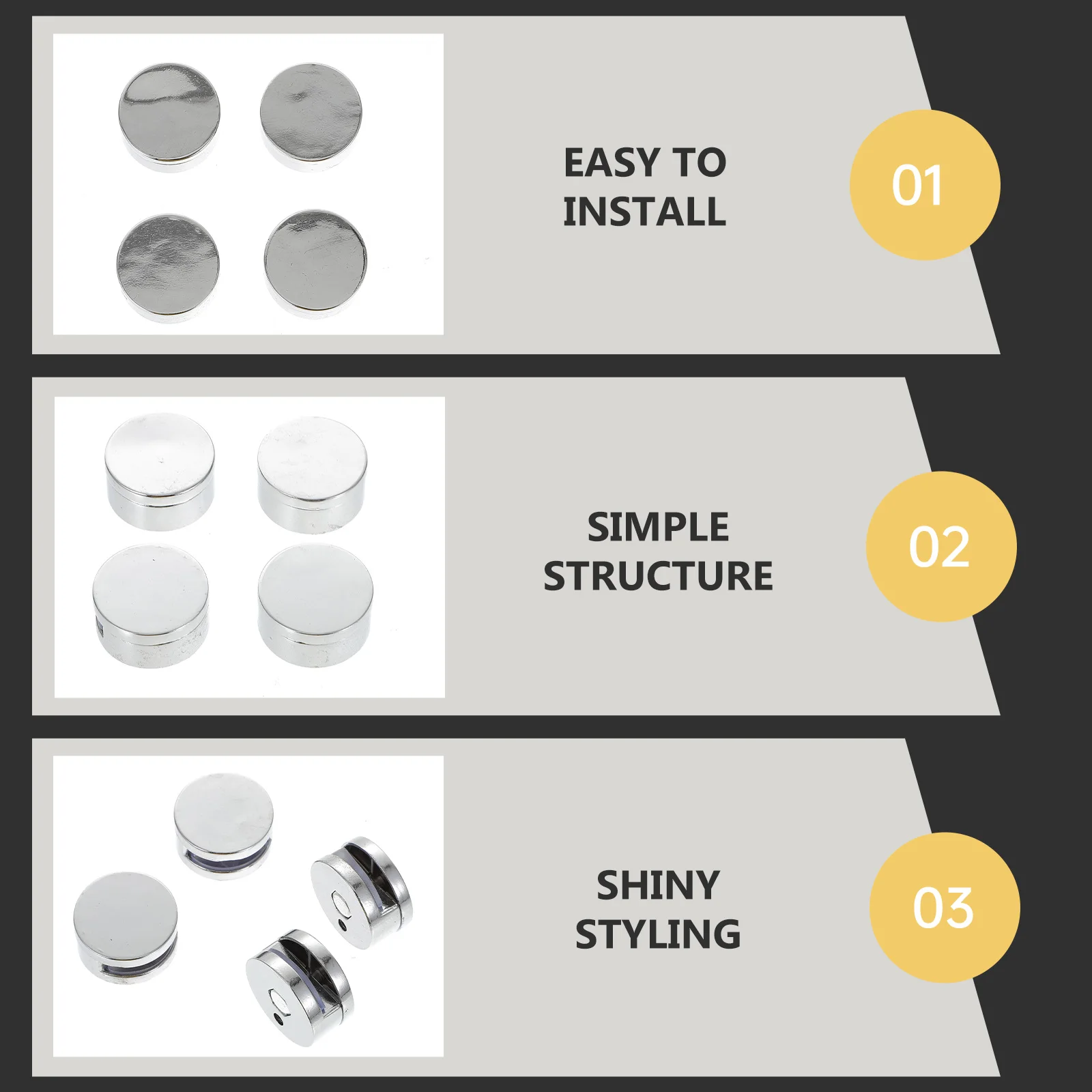 EASY TO INSTALL

01

SIMPLE STRUCTURE

02

SHINY STYLING

03