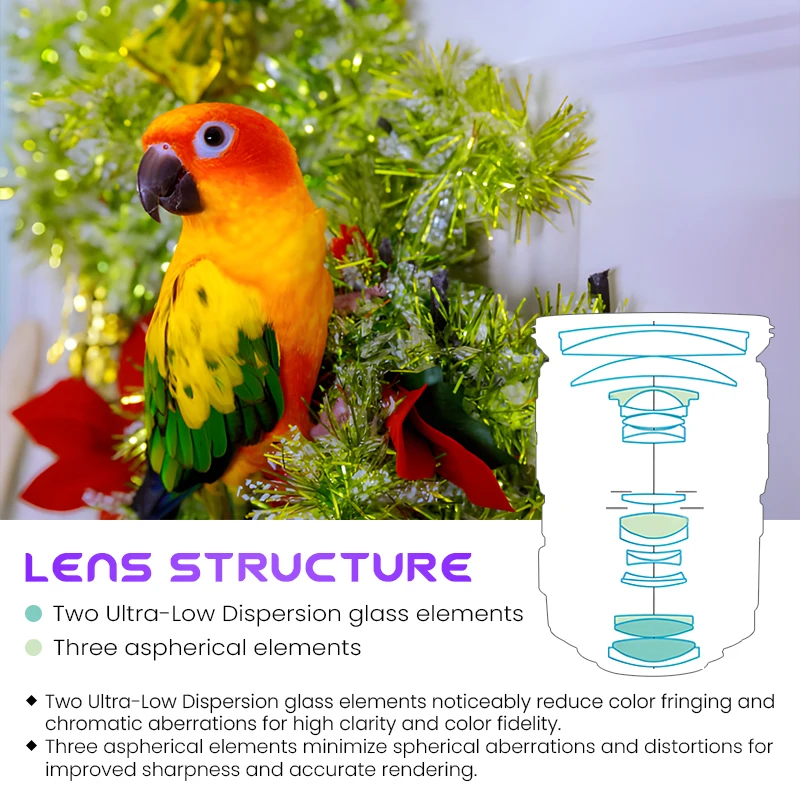 LENS STRUCTURE

Two Ultra-Low Dispersion glass elements

Three aspherical elements

◆ Two Ultra-Low Dispersion glass elements noticeably reduce color fringing and chromatic aberrations for high clarity and color fidelity.
◆ Three aspherical elements minimize spherical aberrations and distortions for improved sharpness and accurate rendering.