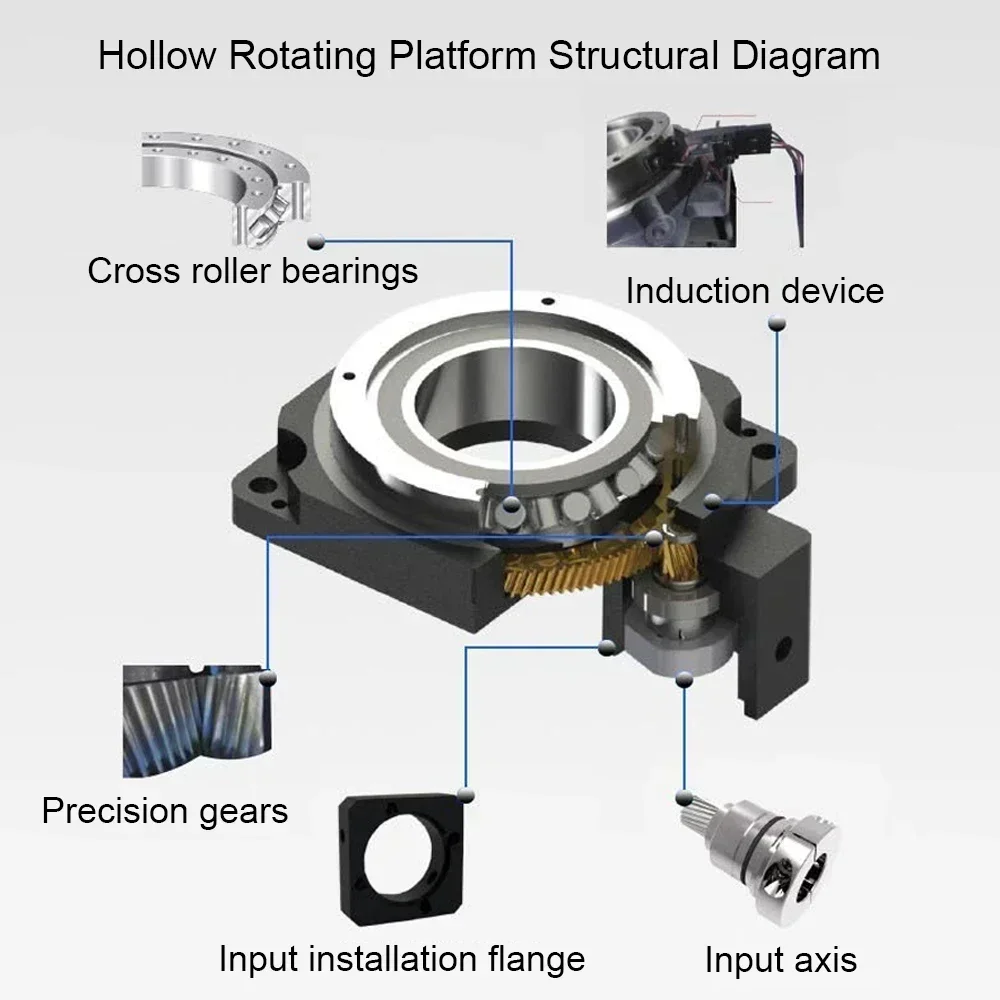 Hollow Rotating Platform Structural Diagram

Cross roller bearings

Induction device

Precision gears

Input installation flange

Input axis