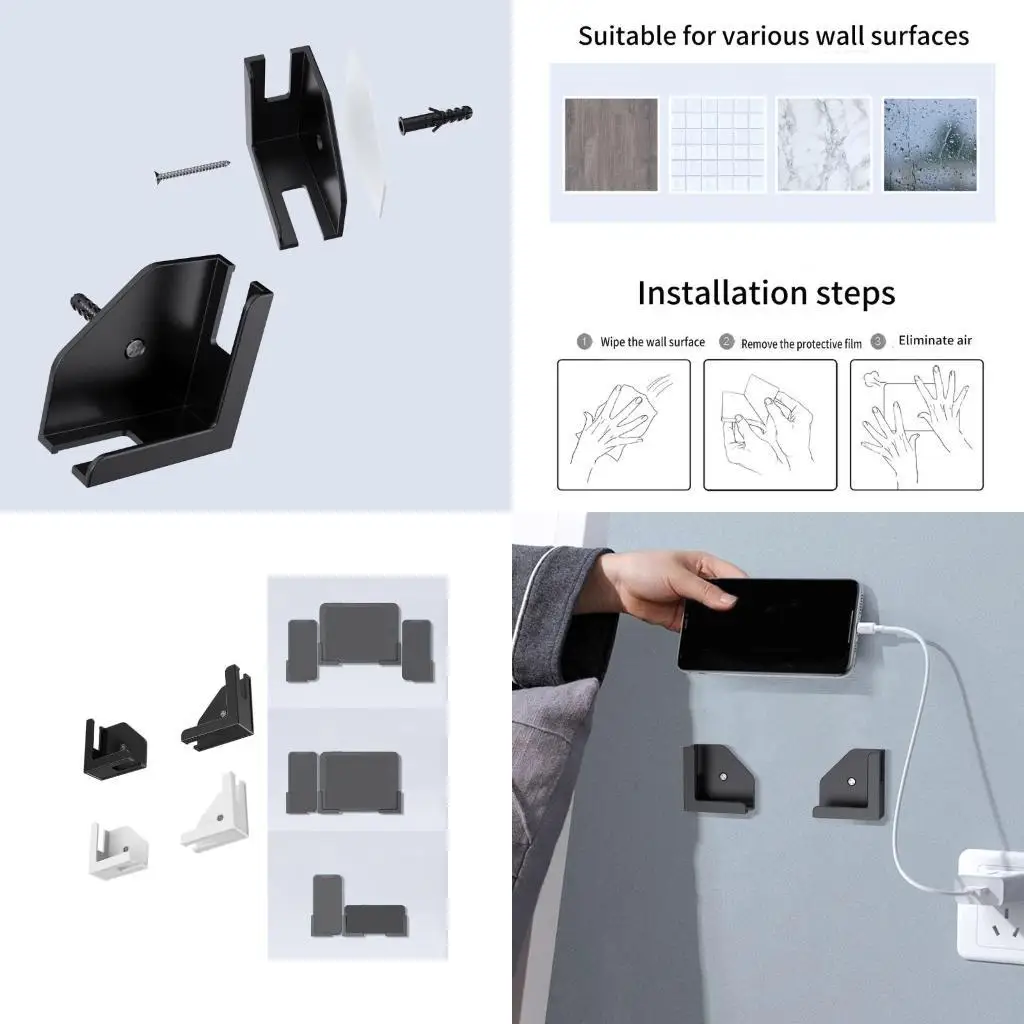 Suitable for various wall surfaces

Installation steps

1 Wipe the wall surface
2 Remove the protective film
3 Eliminate air