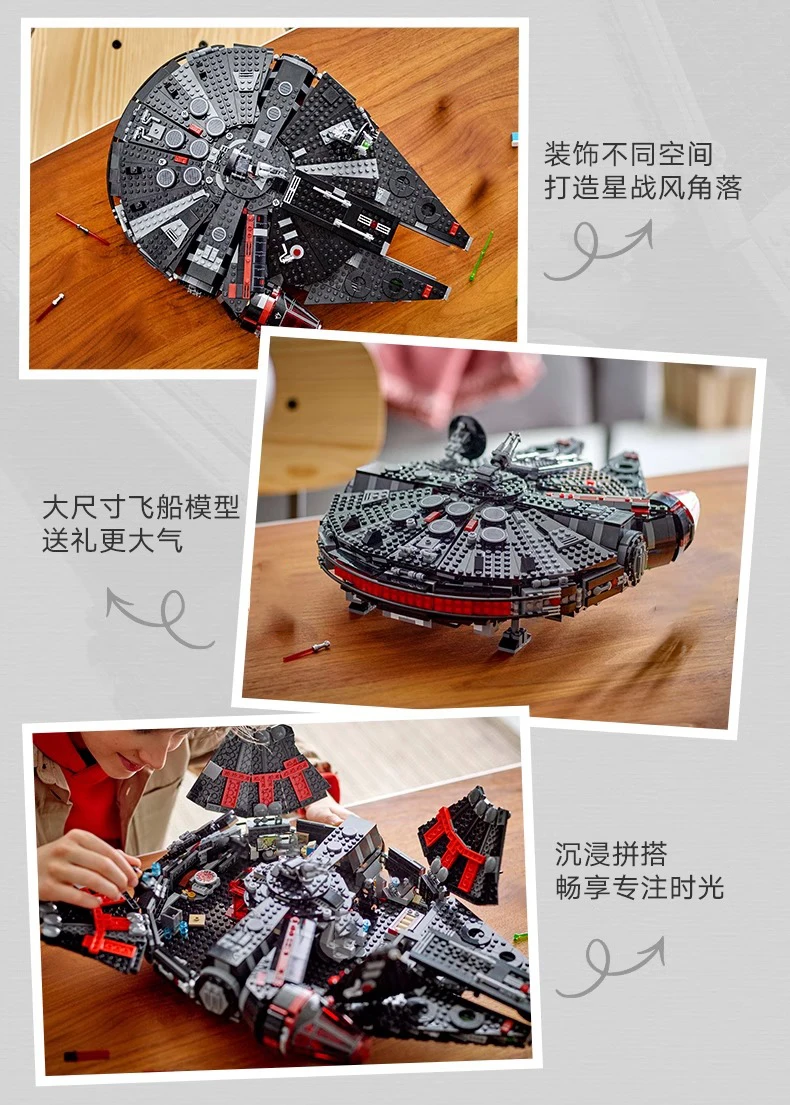 装饰不同空间
打造星战风角落

大尺寸飞船模型
送礼更大气

沉浸拼搭
畅享专注时光