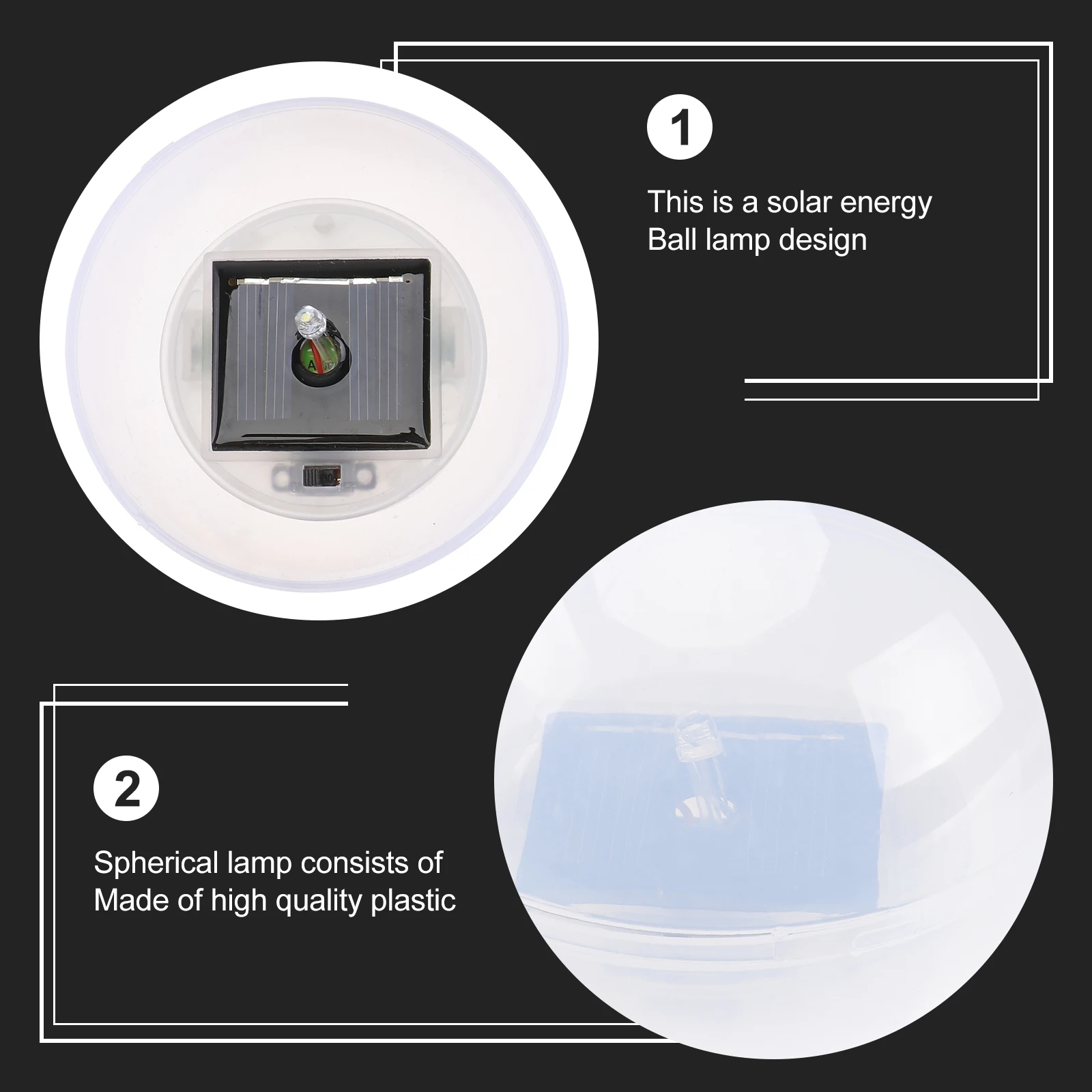 1

This is a solar energy Ball lamp design

2

Spherical lamp consists of Made of high quality plastic