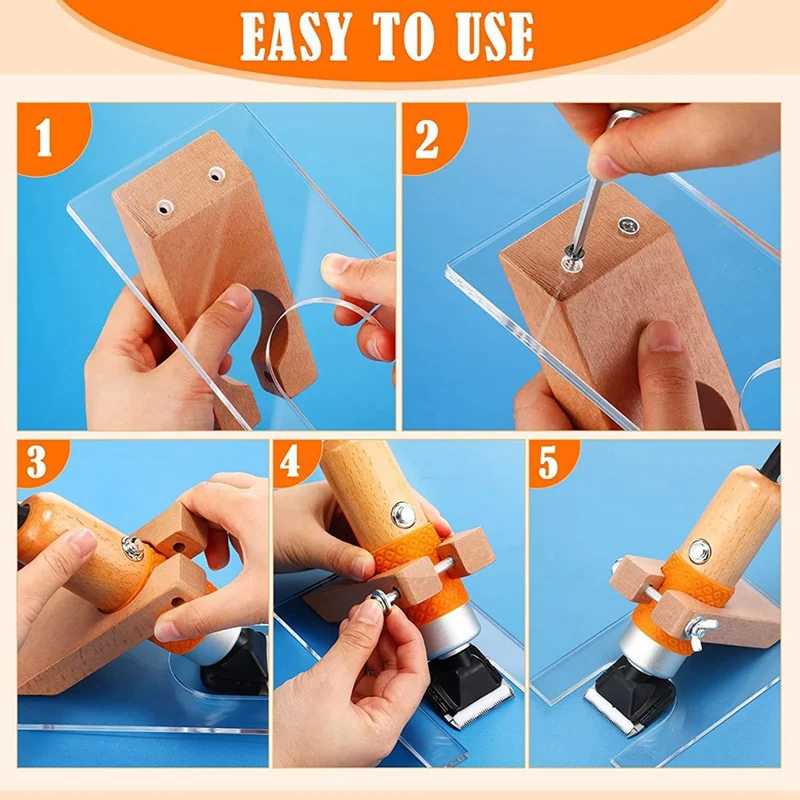 EASY TO USE

1

2

3

4

5