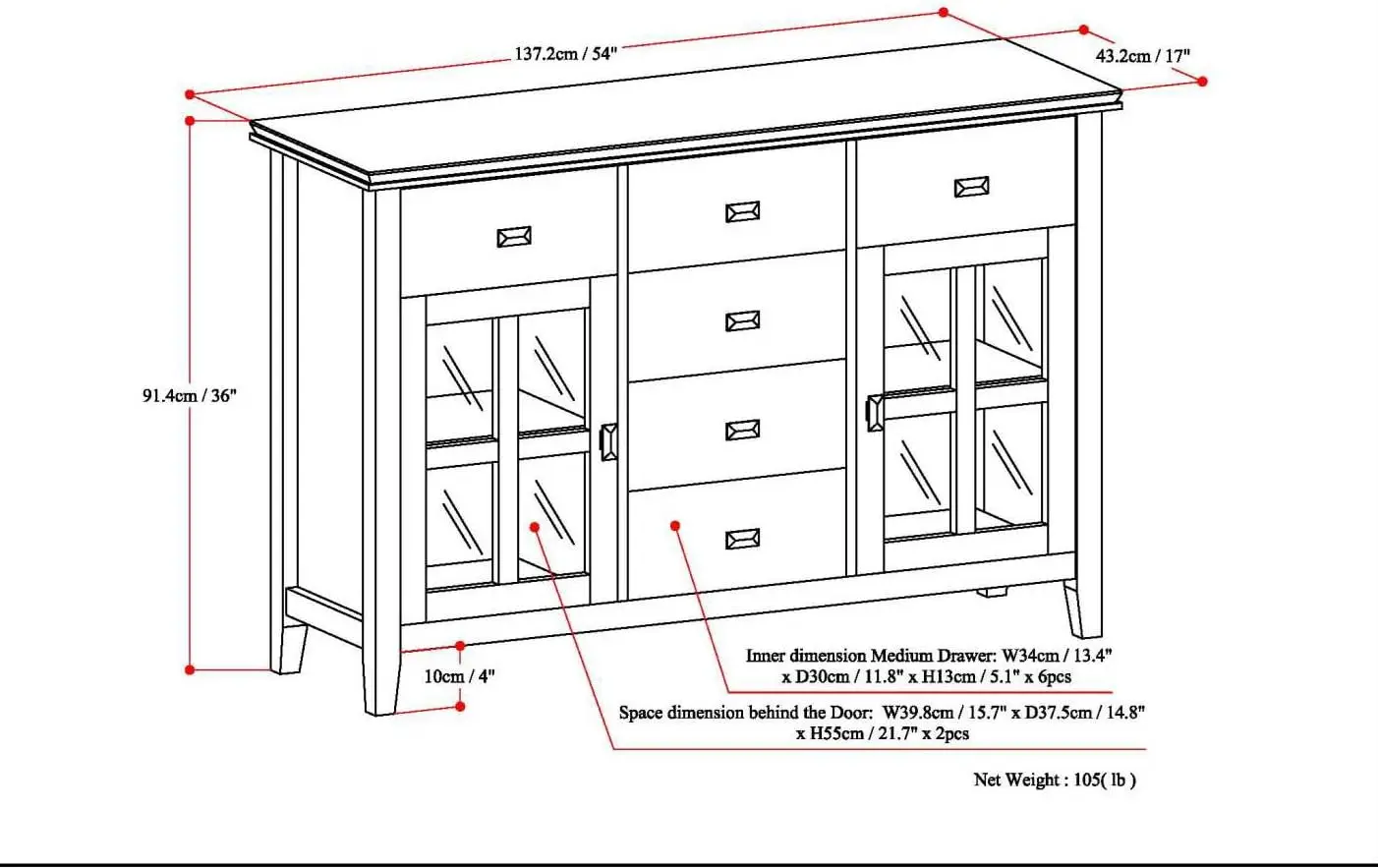 137.2cm / 54"

43.2cm / 17"

91.4cm / 36"

10cm / 4"

Inner dimension Medium Drawer: W34cm / 13.4" x D30cm / 11.8" x H13cm / 5.1" x 6pcs

Space dimension behind the Door: W39.8cm / 15.7" x D37.5cm / 14.8" x H55cm / 21.7" x 2pcs

Net Weight : 105( lb )