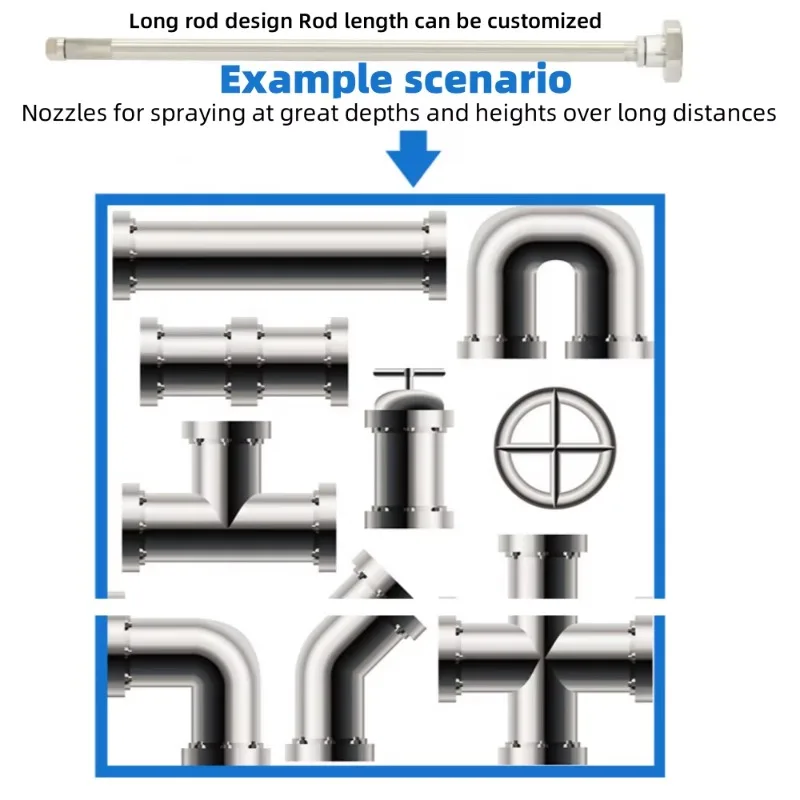 Long rod design Rod length can be customized

Example scenario

Nozzles for spraying at great depths and heights over long distances