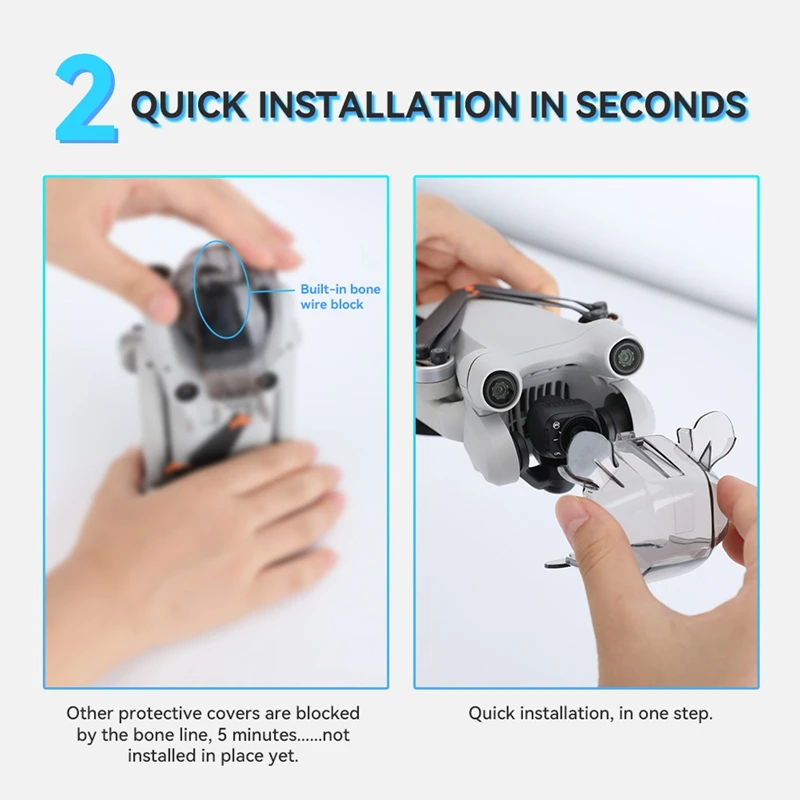 2 QUICK INSTALLATION IN SECONDS

Built-in bone wire block

Other protective covers are blocked by the bone line, 5 minutes......not installed in place yet.

Quick installation, in one step.