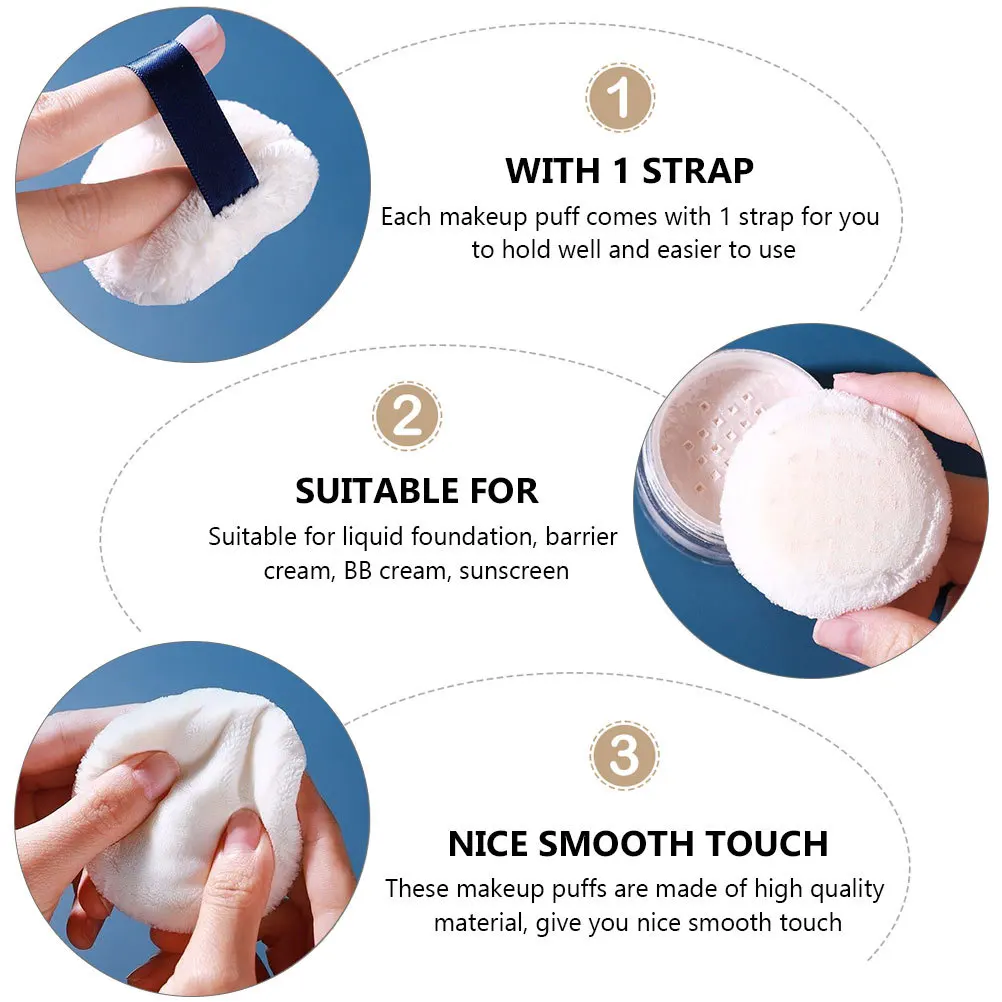 1

WITH 1 STRAP

Each makeup puff comes with 1 strap for you to hold well and easier to use

2

SUITABLE FOR

Suitable for liquid foundation, barrier cream, BB cream, sunscreen

3

NICE SMOOTH TOUCH

These makeup puffs are made of high quality material, give you nice smooth touch