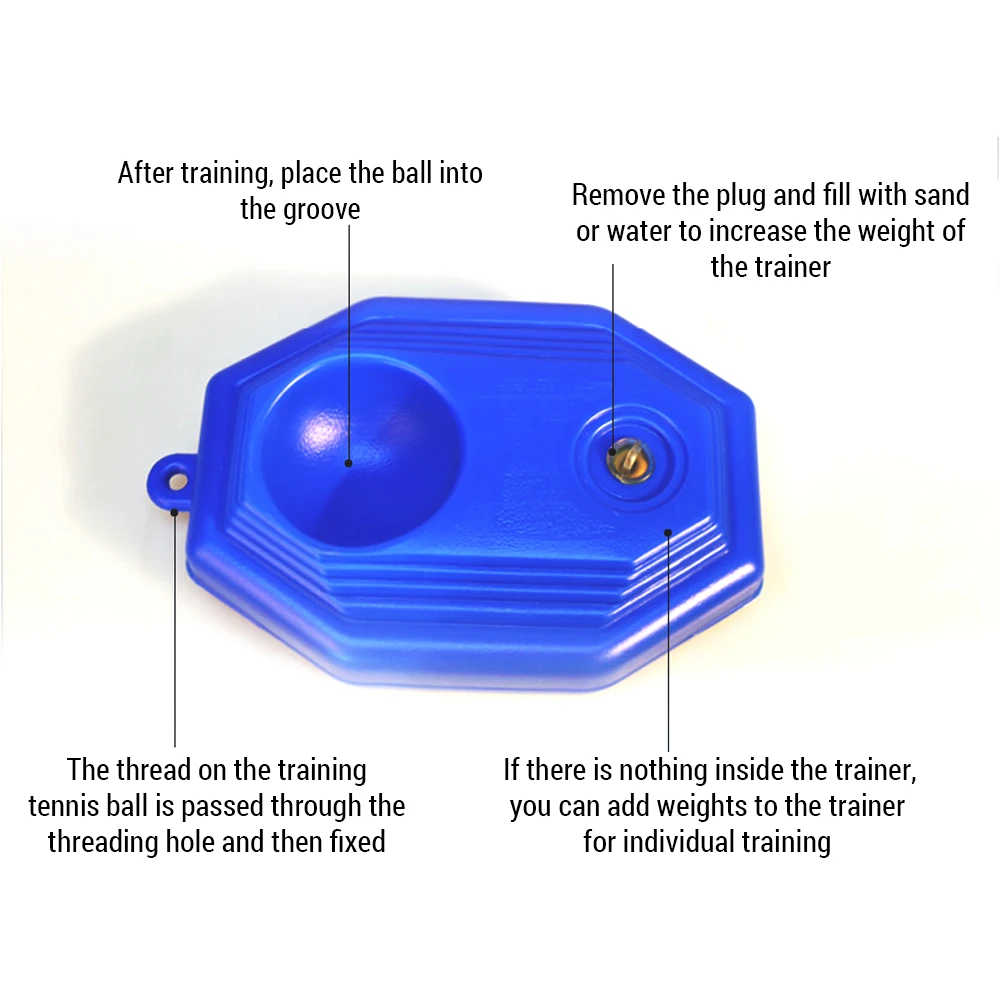 After training, place the ball into the groove

Remove the plug and fill with sand or water to increase the weight of the trainer

The thread on the training tennis ball is passed through the threading hole and then fixed

If there is nothing inside the trainer, you can add weights to the trainer for individual training