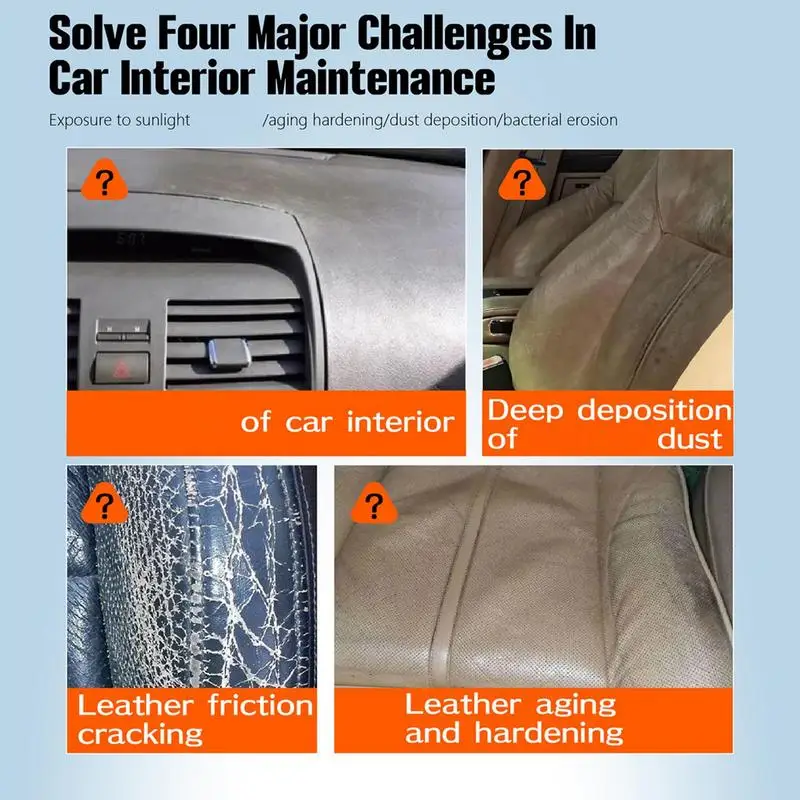 Solve Four Major Challenges In Car Interior Maintenance

Exposure to sunlight /aging hardening/dust deposition/bacterial erosion

?

of car interior

?

Deep deposition of dust

?

Leather friction cracking

?

Leather aging and hardening