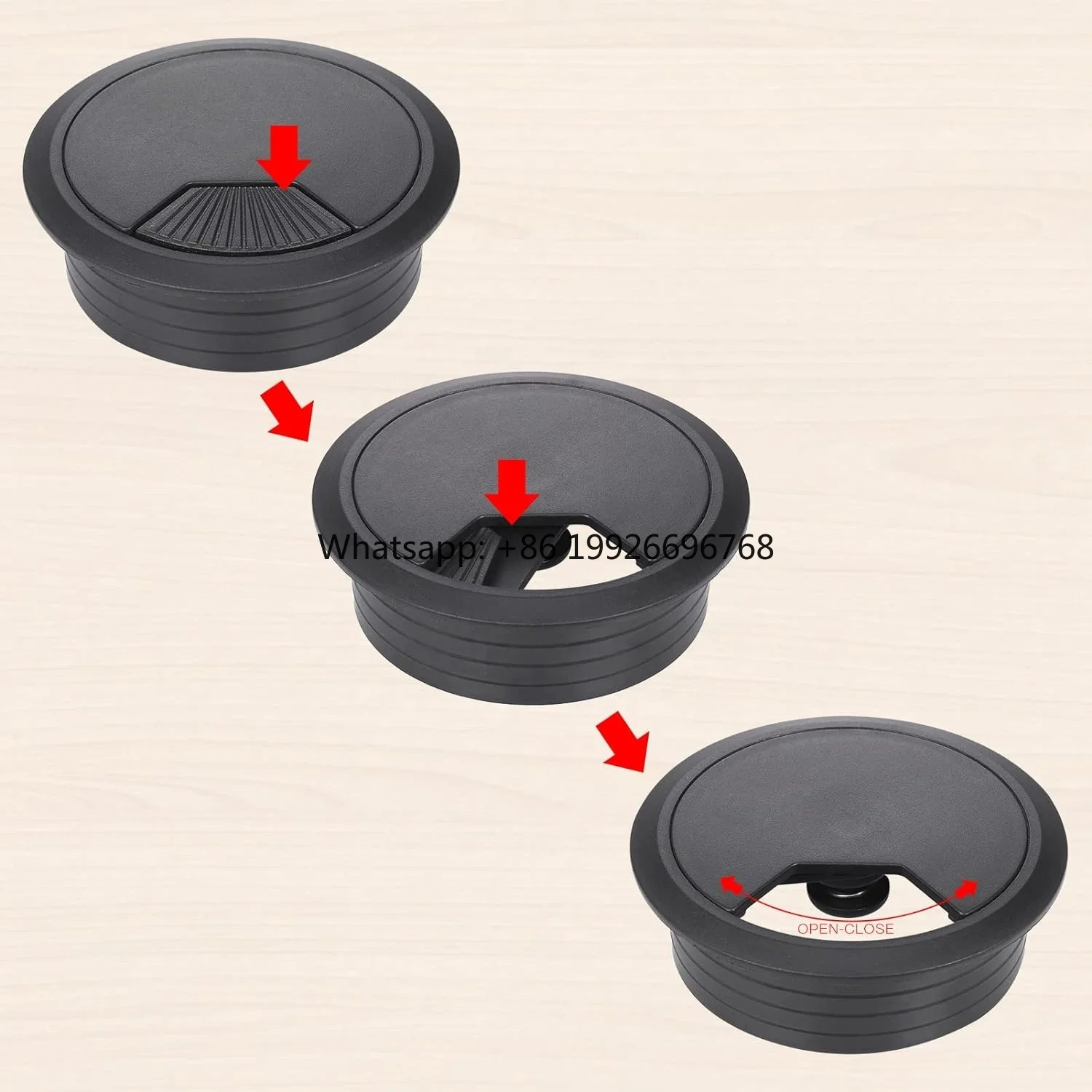 Whatsapp: +86 19926696768

OPEN-CLOSE