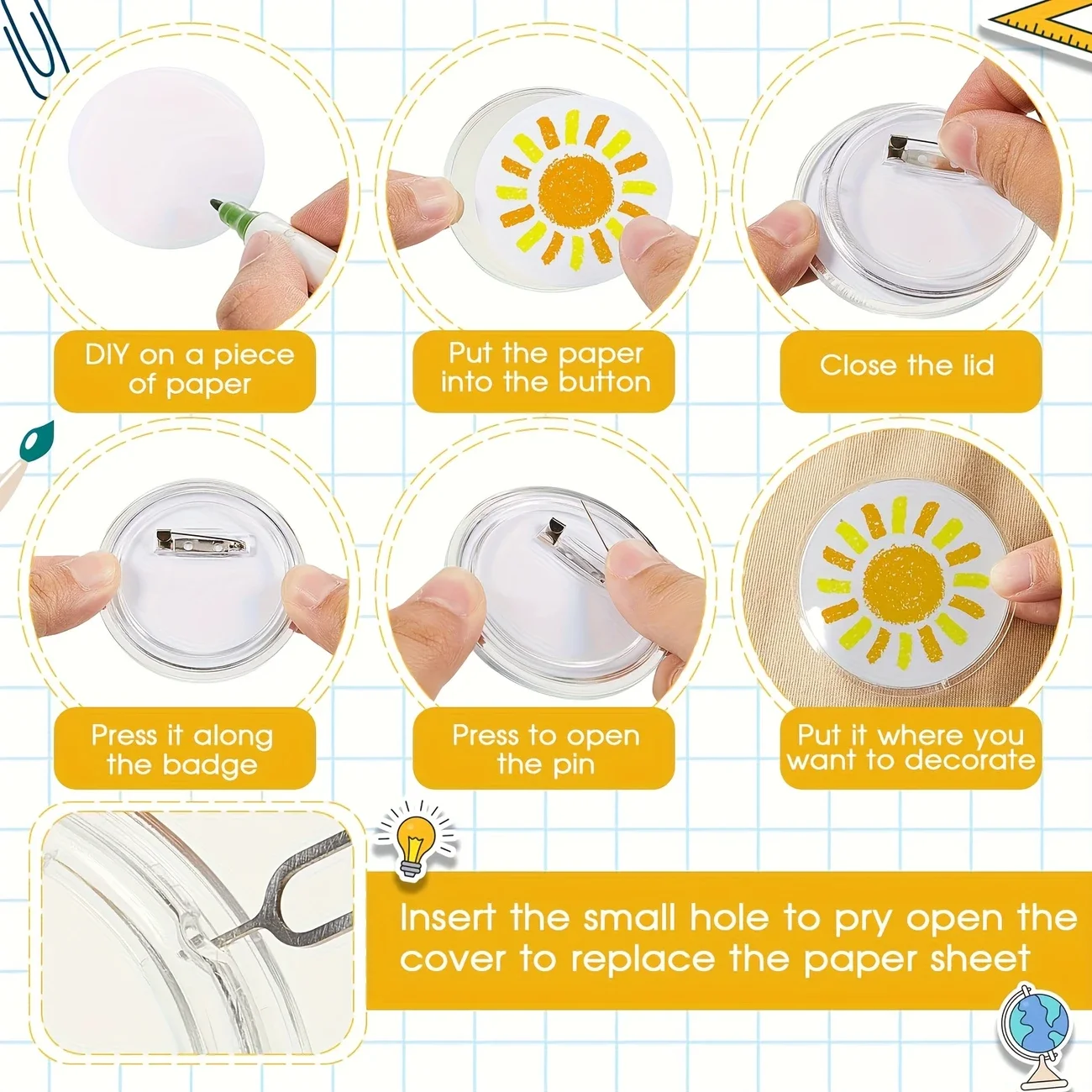 DIY on a piece of paper

Put the paper into the button

Close the lid

Press it along the badge

Press to open the pin

Put it where you want to decorate

Insert the small hole to pry open the cover to replace the paper sheet