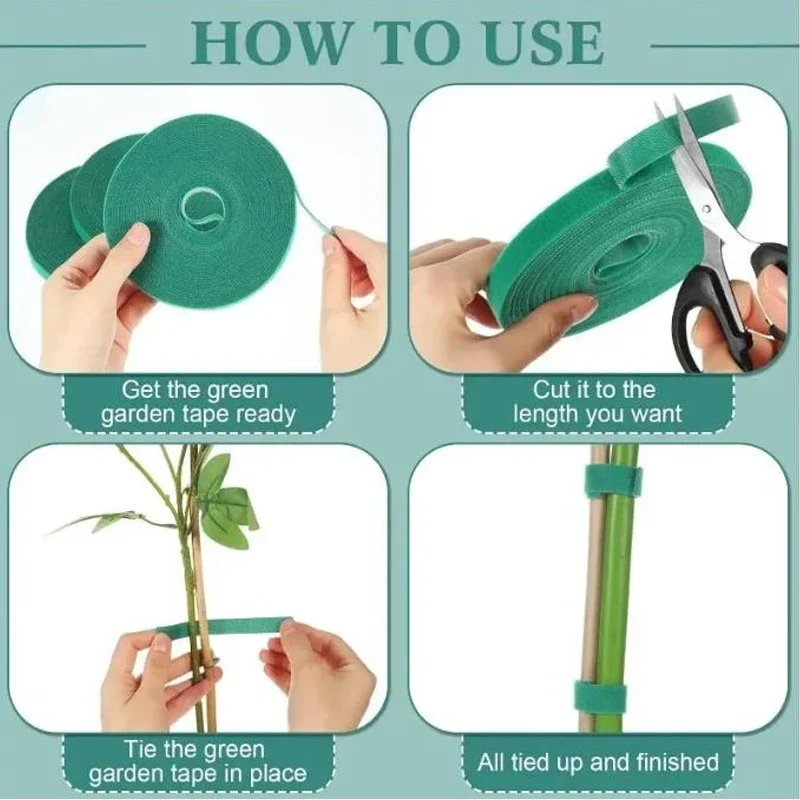 HOW TO USE

Get the green garden tape ready

Cut it to the length you want

Tie the green garden tape in place

All tied up and finished