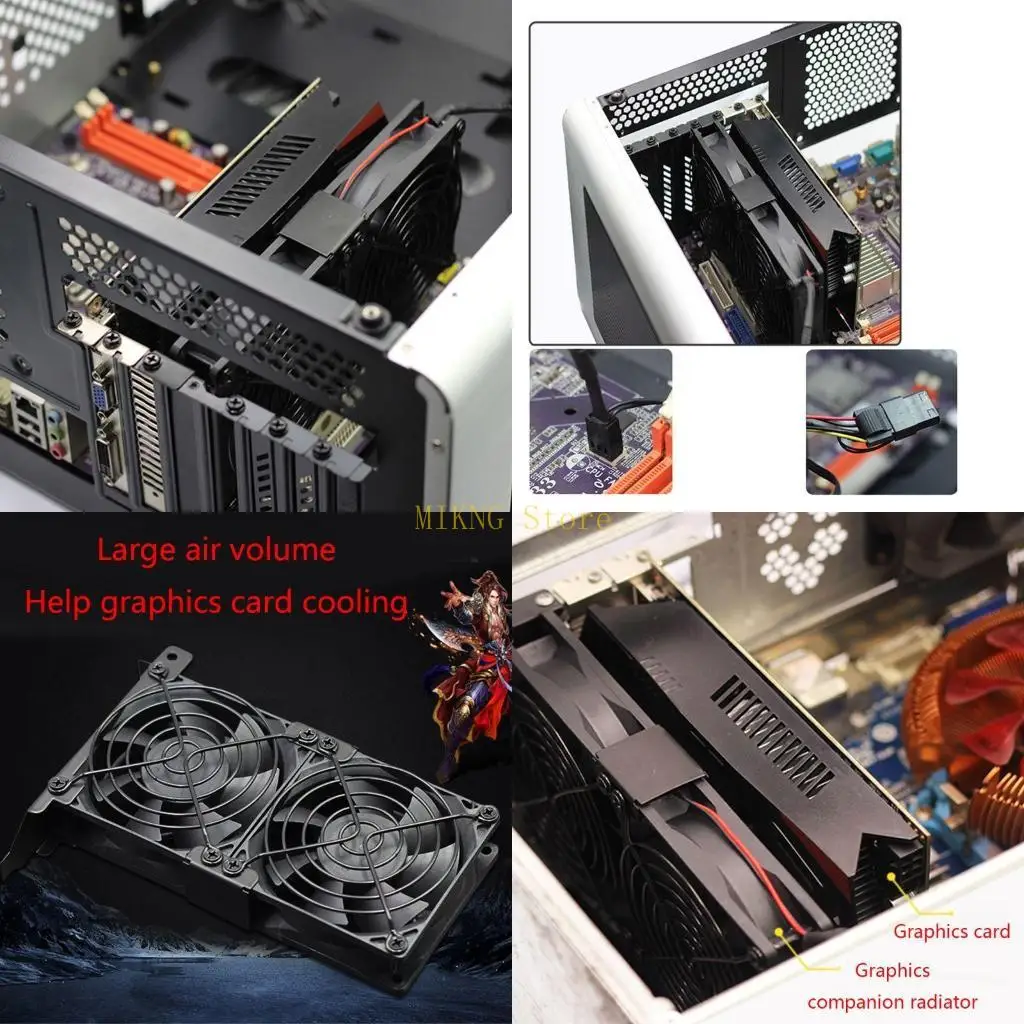 MIKNG Store

Large air volume
Help graphics card cooling

Graphics card

Graphics
companion radiator