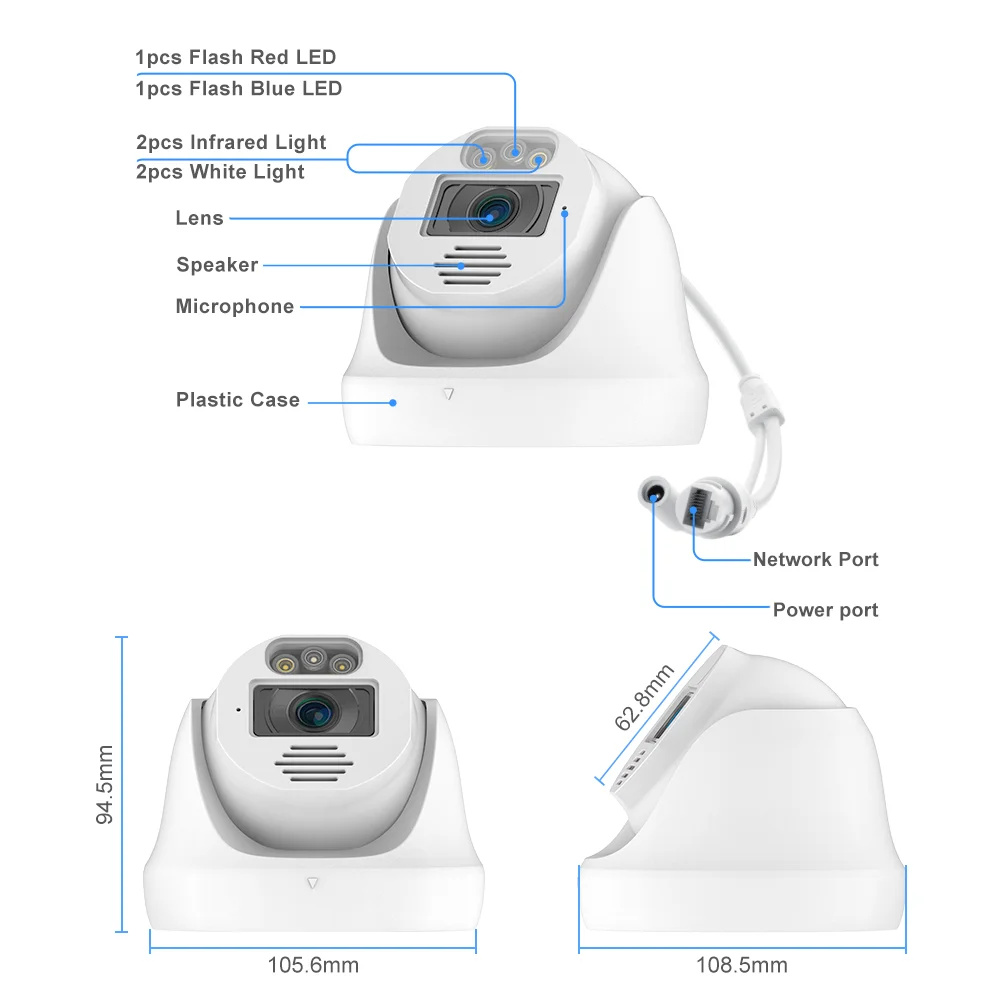 1pcs Flash Red LED
1pcs Flash Blue LED
2pcs Infrared Light
2pcs White Light
Lens
Speaker
Microphone
Plastic Case
Network Port
Power port
94.5mm
105.6mm
62.8mm
108.5mm