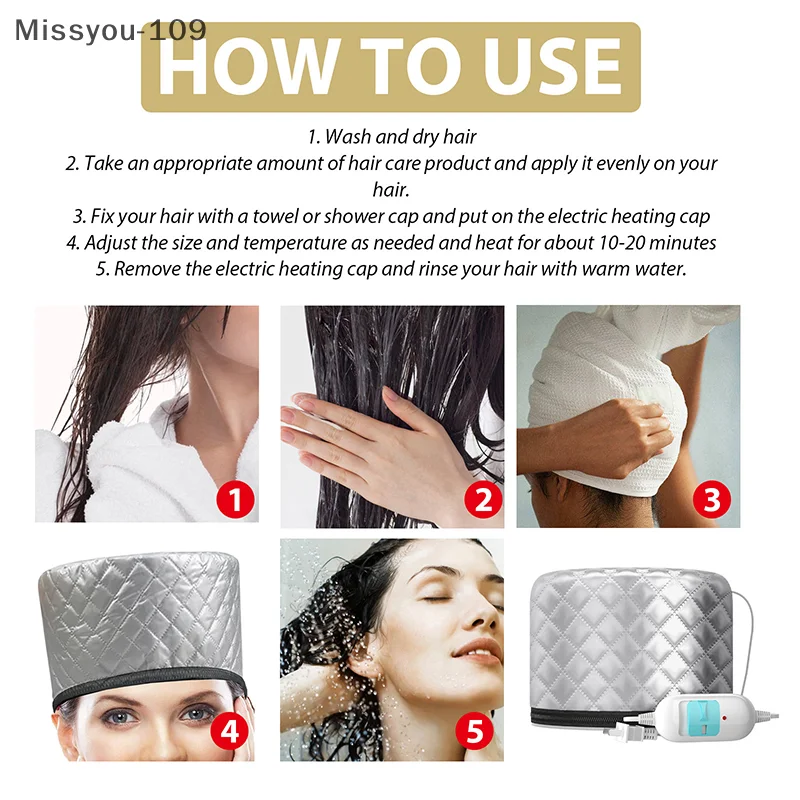 Missyou-109

HOW TO USE

1. Wash and dry hair
2. Take an appropriate amount of hair care product and apply it evenly on your hair.
3. Fix your hair with a towel or shower cap and put on the electric heating cap
4. Adjust the size and temperature as needed and heat for about 10-20 minutes
5. Remove the electric heating cap and rinse your hair with warm water.

1

2

3

4

5