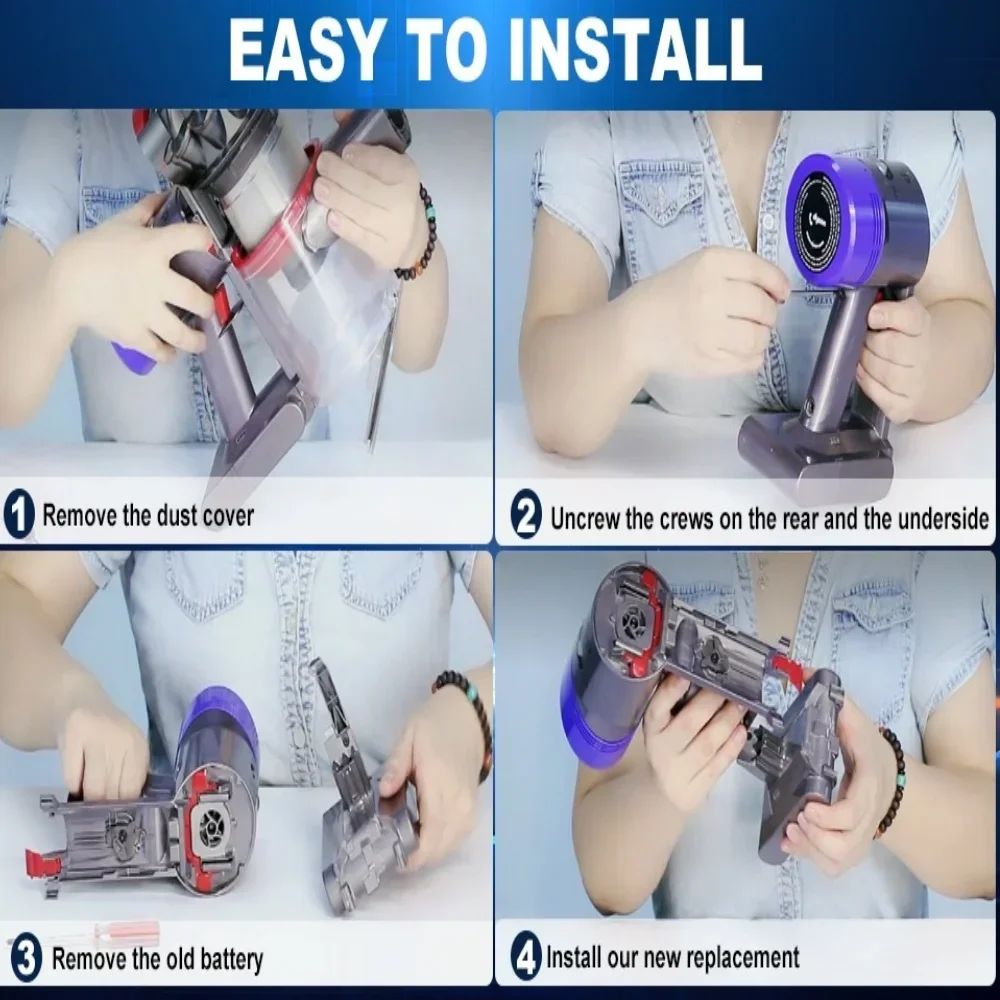 EASY TO INSTALL

1 Remove the dust cover

2 Uncrew the crews on the rear and the underside

3 Remove the old battery

4 Install our new replacement