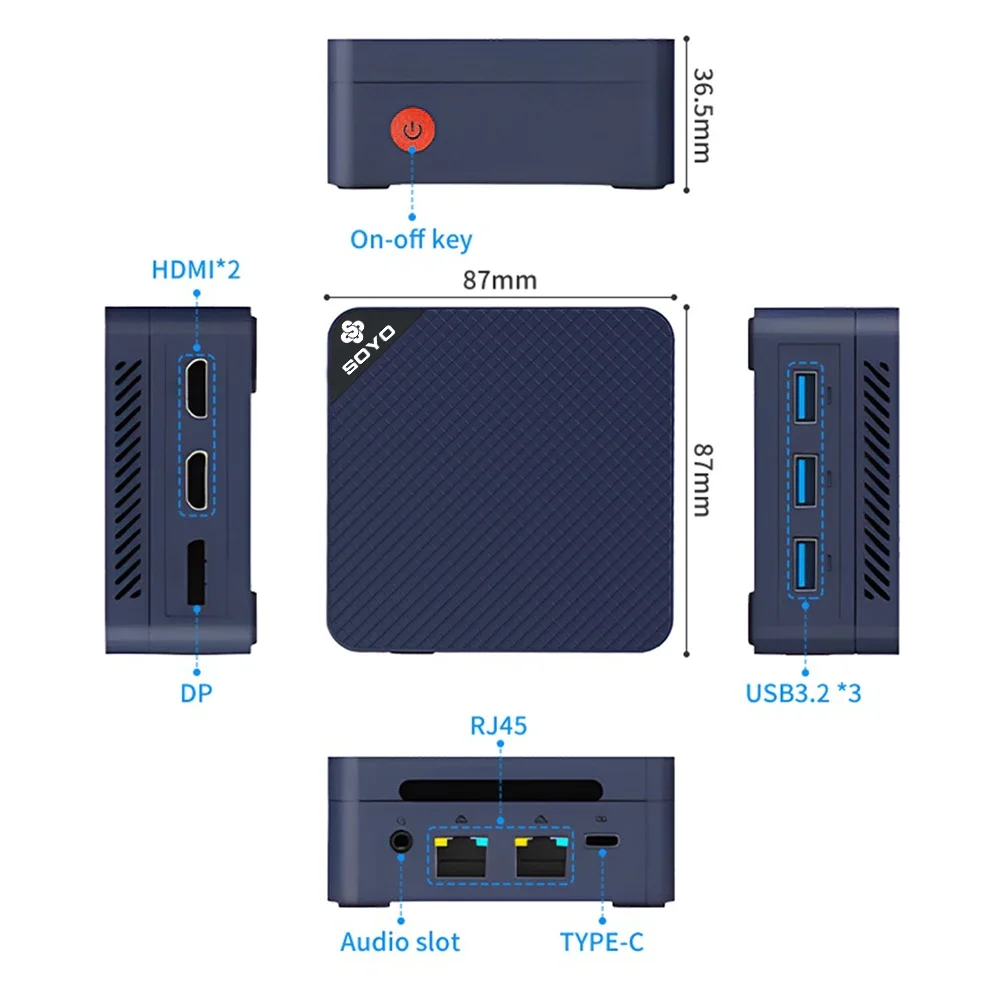 36.5mm

On-off key

HDMI*2

87mm

SOYO

87mm

DP

USB3.2 *3

RJ45

Audio slot

TYPE-C