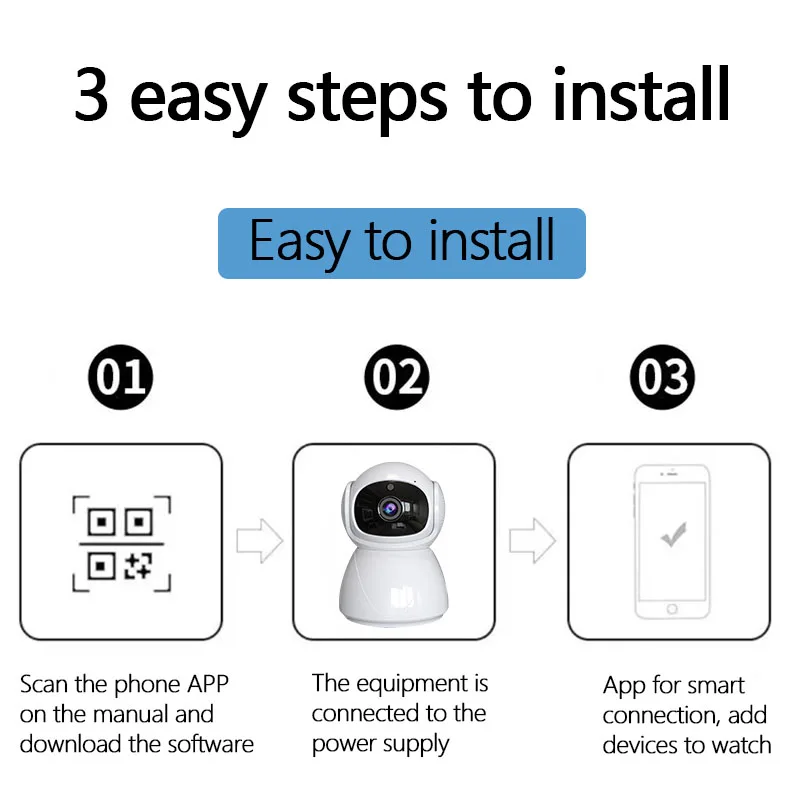 3 easy steps to install

Easy to install

01

02

03

Scan the phone APP on the manual and download the software

The equipment is connected to the power supply

App for smart connection, add devices to watch